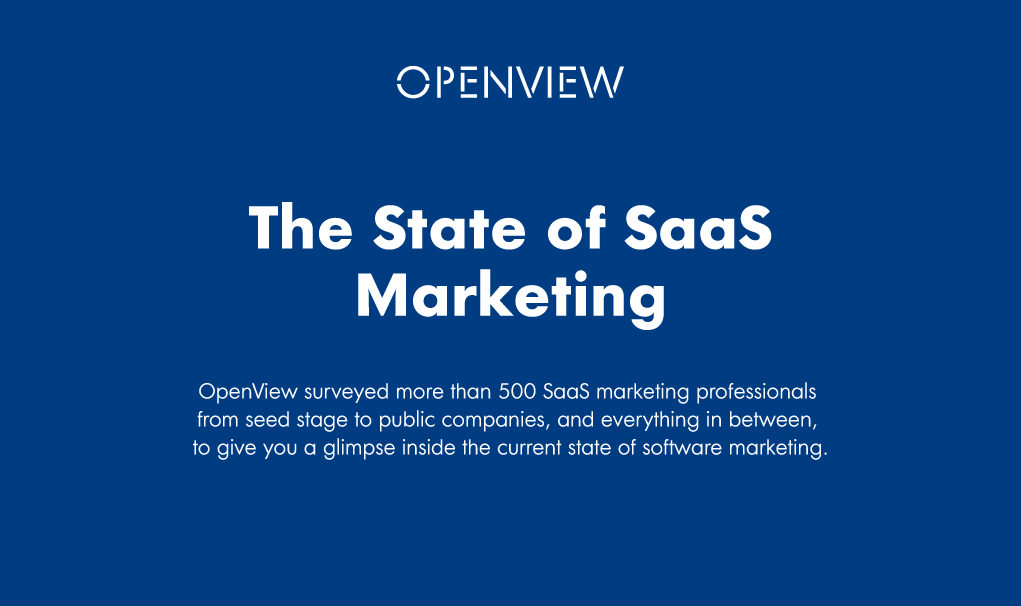 OPENVIEW

The State of SaaS Marketing

OpenView surveyed more than 500 SaaS marketing professionals from seed stage to public companies, and everything in between, to give you a glimpse inside the current state of software marketing.