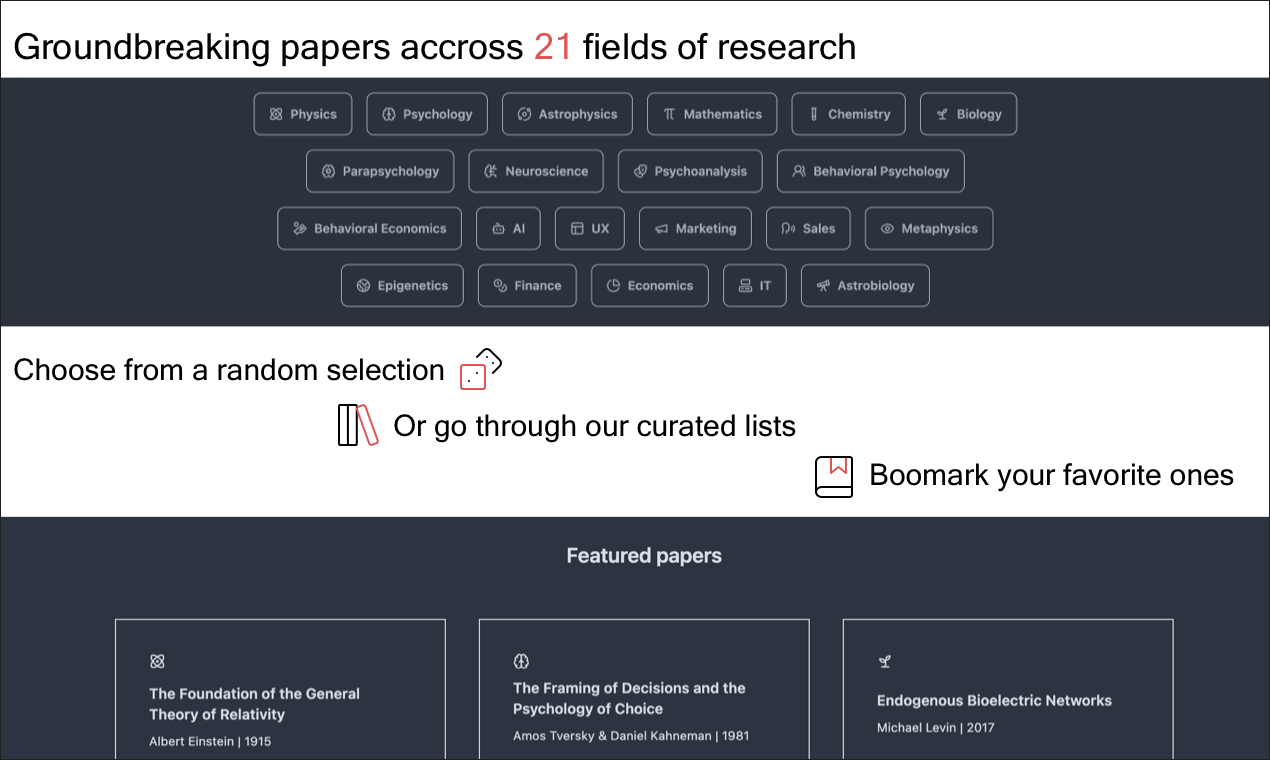 Groundbreaking papers accross 21 fields of research

Physics
Psychology
Astrophysics
Mathematics
Chemistry
Biology
Parapsychology
Neuroscience
Psychoanalysis
Behavioral Psychology
Behavioral Economics
AI
UX
Marketing
Sales
Metaphysics
Epigenetics
Finance
Economics
IT
Astrobiology

Choose from a random selection

Or go through our curated lists

Boomark your favorite ones

Featured papers

The Foundation of the General Theory of Relativity
Albert Einstein | 1915

The Framing of Decisions and the Psychology of Choice
Amos Tversky & Daniel Kahneman | 1981

Endogenous Bioelectric Networks
Michael Levin | 2017