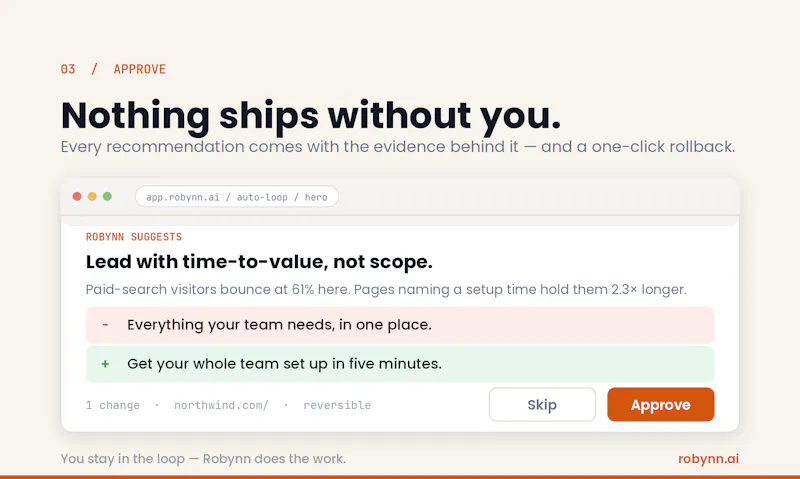 03 / APPROVE

Nothing ships without you.

Every recommendation comes with the evidence behind it — and a one-click rollback.

app.robynn.ai / auto-loop / hero

ROBYNN SUGGESTS

Lead with time-to-value, not scope.

Paid-search visitors bounce at 61% here. Pages naming a setup time hold them 2.3× longer.

- Everything your team needs, in one place.

+ Get your whole team set up in five minutes.

1 change · northwind.com/ · reversible

Skip

Approve

You stay in the loop — Robynn does the work.

robynn.ai