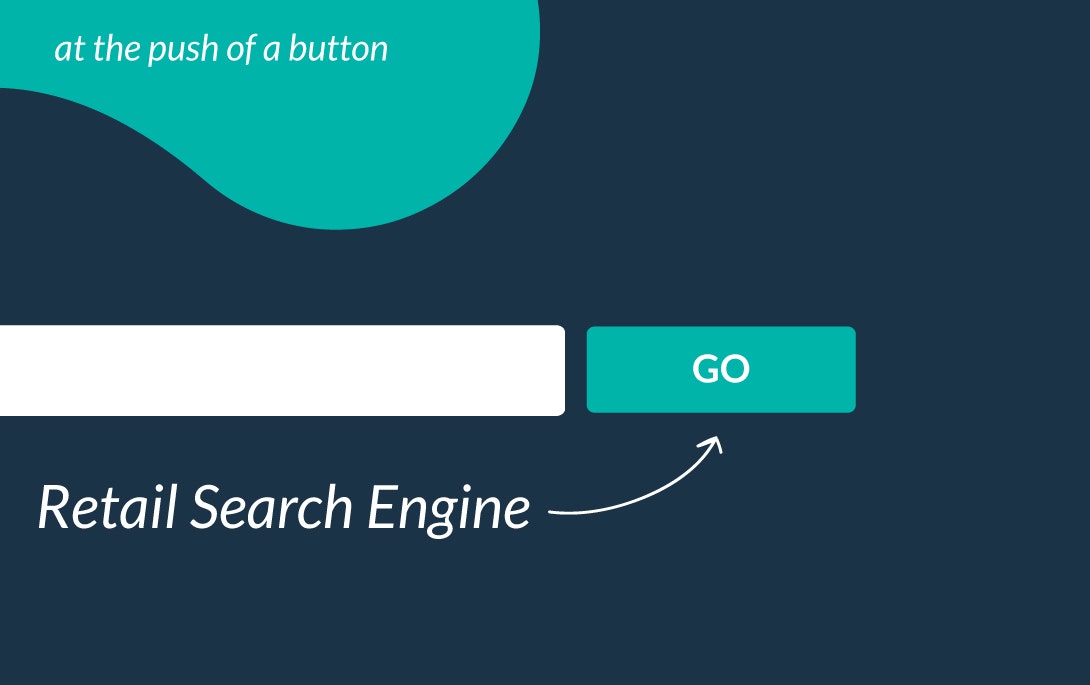 at the push of a button

GO

Retail Search Engine