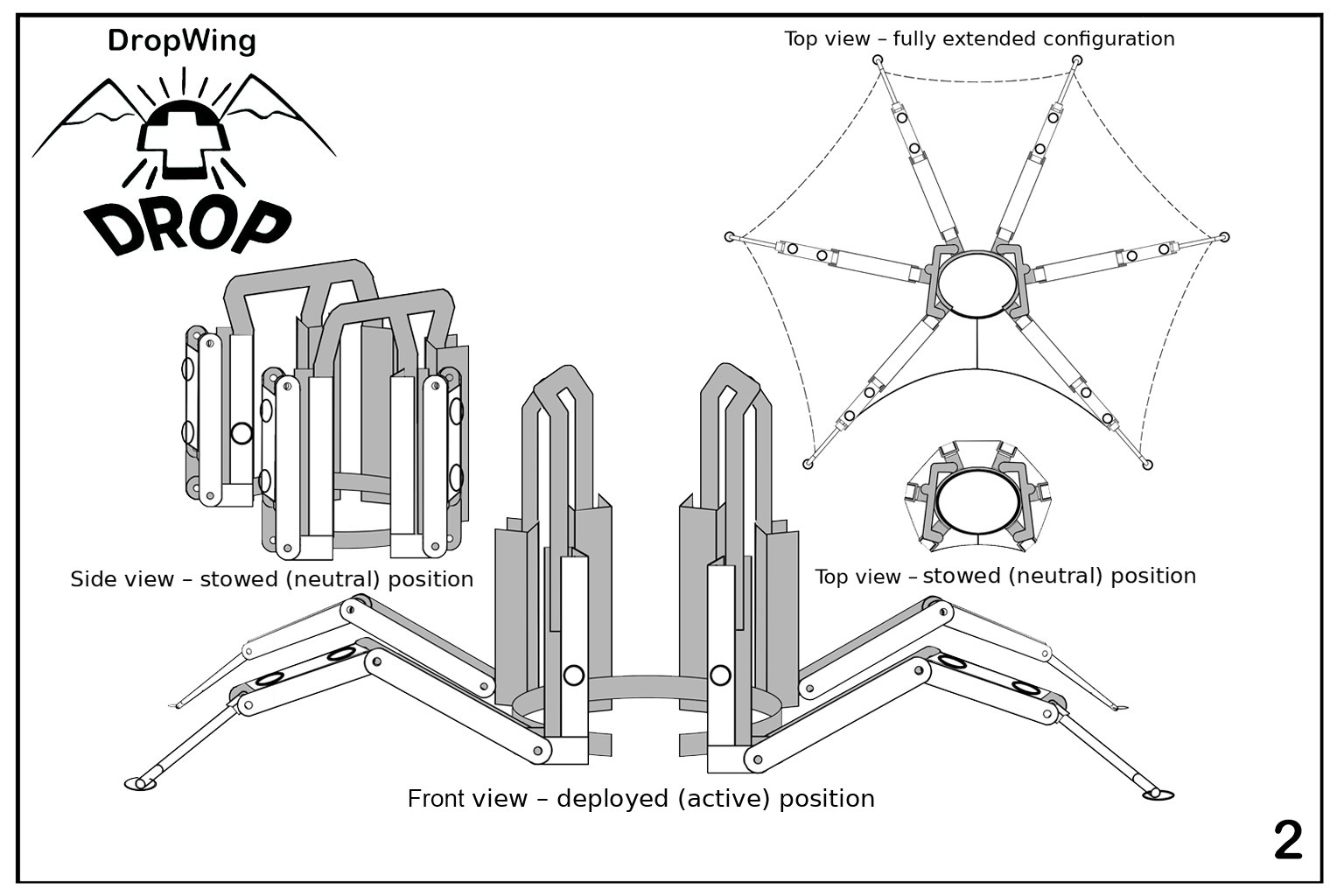 DropWing

DROP

Top view – fully extended configuration

Side view – stowed (neutral) position

Top view – stowed (neutral) position

Front view – deployed (active) position

2