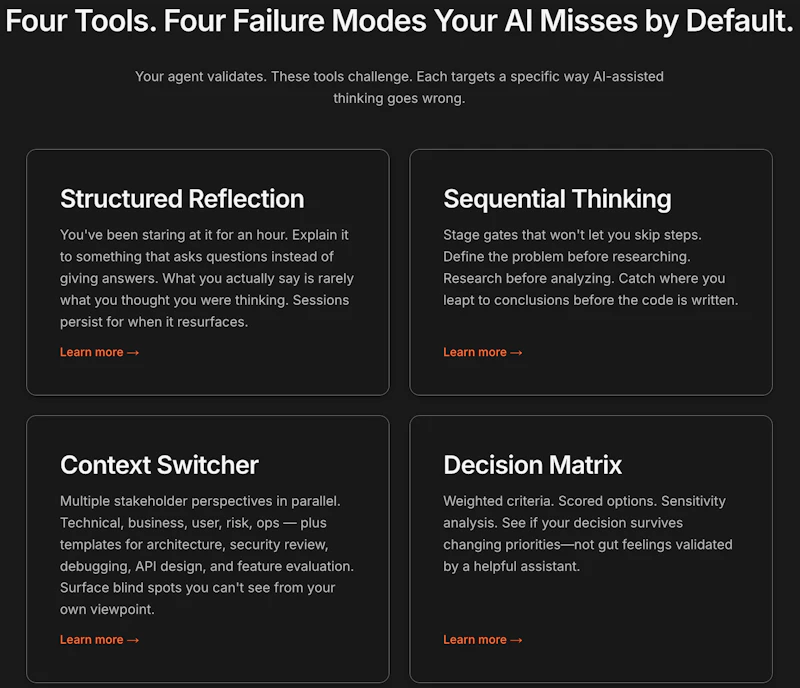 Four Tools. Four Failure Modes Your AI Misses by Default.

Your agent validates. These tools challenge. Each targets a specific way AI-assisted thinking goes wrong.

Structured Reflection

You've been staring at it for an hour. Explain it to something that asks questions instead of giving answers. What you actually say is rarely what you thought you were thinking. Sessions persist for when it resurfaces.

Learn more →

Sequential Thinking

Stage gates that won't let you skip steps. Define the problem before researching. Research before analyzing. Catch where you leapt to conclusions before the code is written.

Learn more →

Context Switcher

Multiple stakeholder perspectives in parallel. Technical, business, user, risk, ops — plus templates for architecture, security review, debugging, API design, and feature evaluation. Surface blind spots you can't see from your own viewpoint.

Learn more →

Decision Matrix

Weighted criteria. Scored options. Sensitivity analysis. See if your decision survives changing priorities—not gut feelings validated by a helpful assistant.

Learn more →