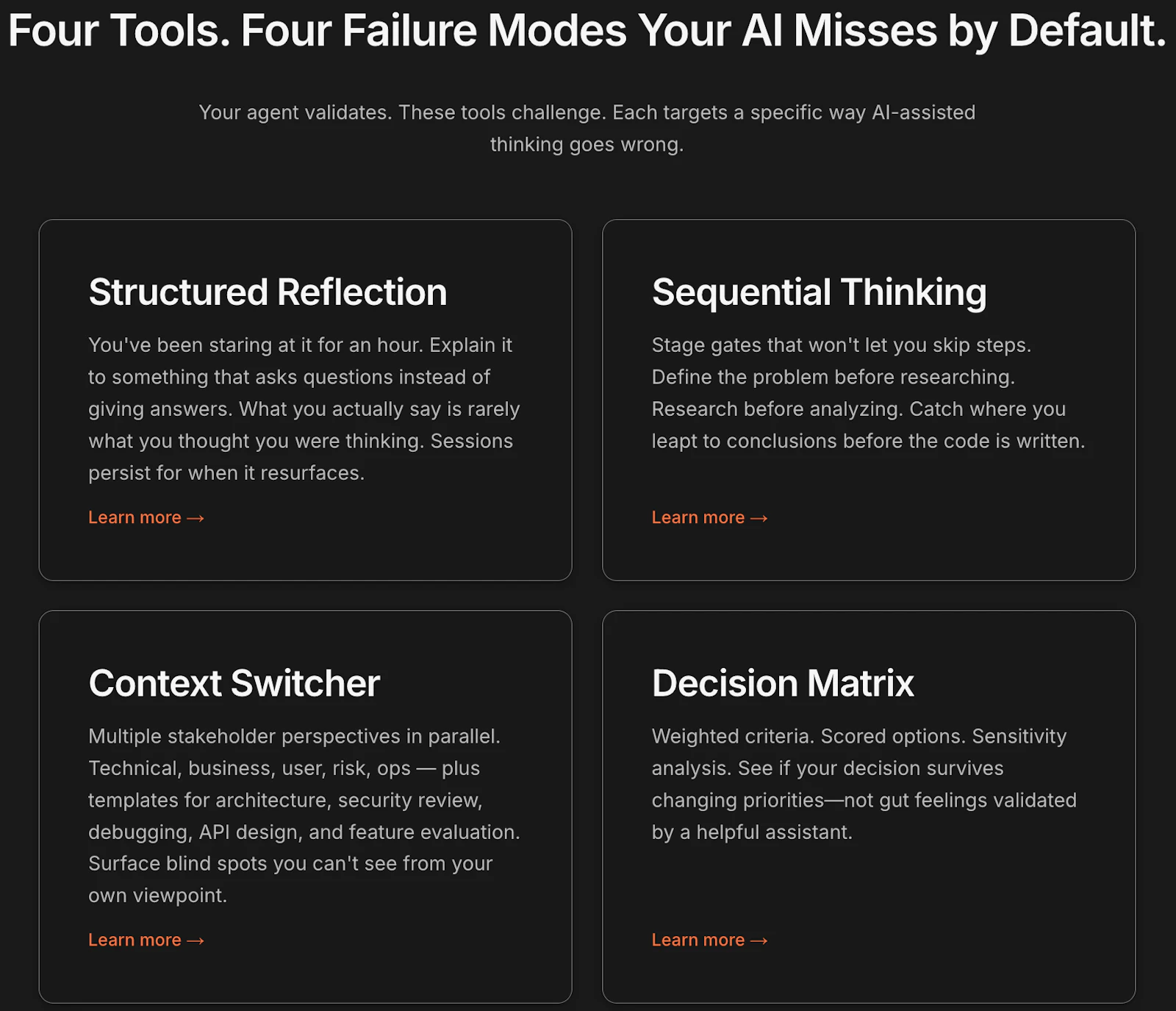 Four Tools. Four Failure Modes Your AI Misses by Default.

Your agent validates. These tools challenge. Each targets a specific way AI-assisted thinking goes wrong.

Structured Reflection

You've been staring at it for an hour. Explain it to something that asks questions instead of giving answers. What you actually say is rarely what you thought you were thinking. Sessions persist for when it resurfaces.

Learn more →

Sequential Thinking

Stage gates that won't let you skip steps. Define the problem before researching. Research before analyzing. Catch where you leapt to conclusions before the code is written.

Learn more →

Context Switcher

Multiple stakeholder perspectives in parallel. Technical, business, user, risk, ops — plus templates for architecture, security review, debugging, API design, and feature evaluation. Surface blind spots you can't see from your own viewpoint.

Learn more →

Decision Matrix

Weighted criteria. Scored options. Sensitivity analysis. See if your decision survives changing priorities—not gut feelings validated by a helpful assistant.

Learn more →