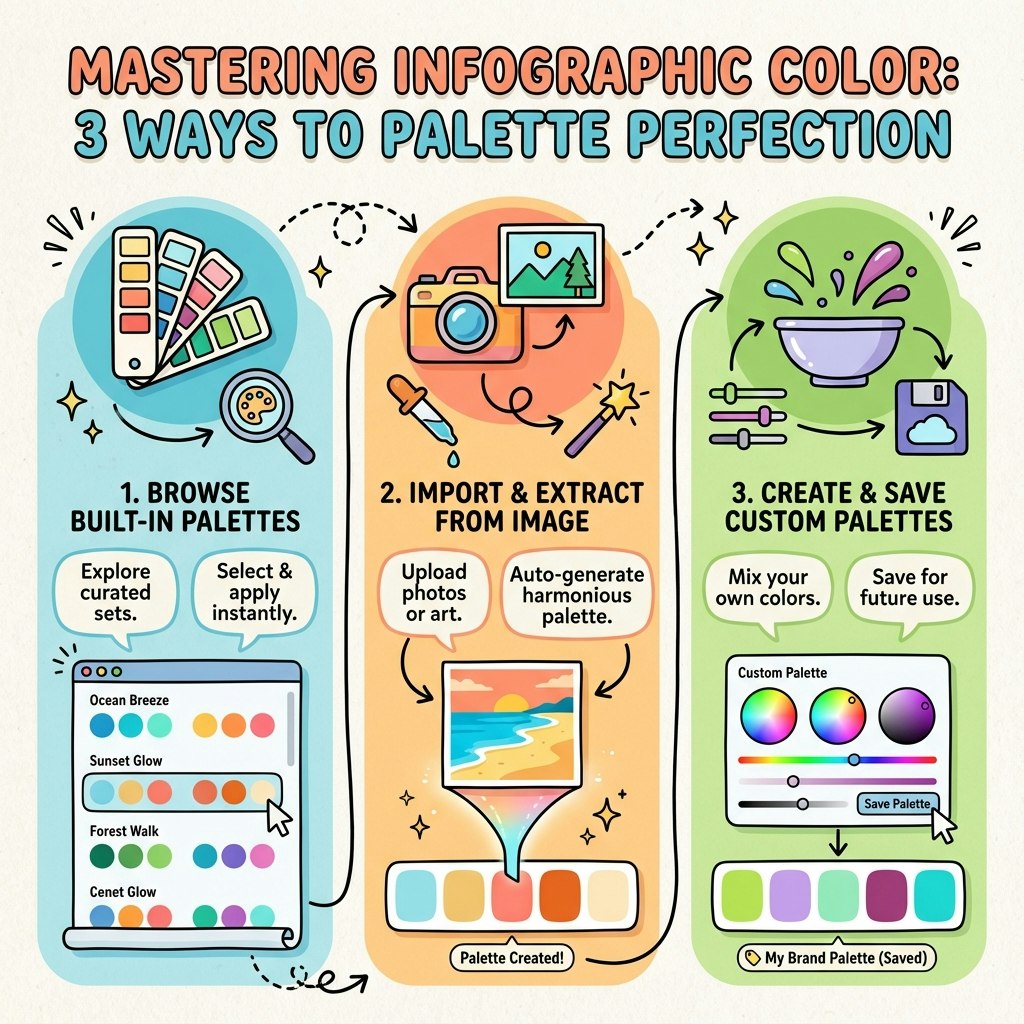 MASTERING INFOGRAPHIC COLOR:
3 WAYS TO PALETTE PERFECTION

1. BROWSE BUILT-IN PALETTES

Explore curated sets.

Select & apply instantly.

Ocean Breeze

Sunset Glow

Forest Walk

Cenet Glow

2. IMPORT & EXTRACT FROM IMAGE

Upload photos or art.

Auto-generate harmonious palette.

Palette Created!

3. CREATE & SAVE CUSTOM PALETTES

Mix your own colors.

Save for future use.

Custom Palette

Save Palette

My Brand Palette (Saved)