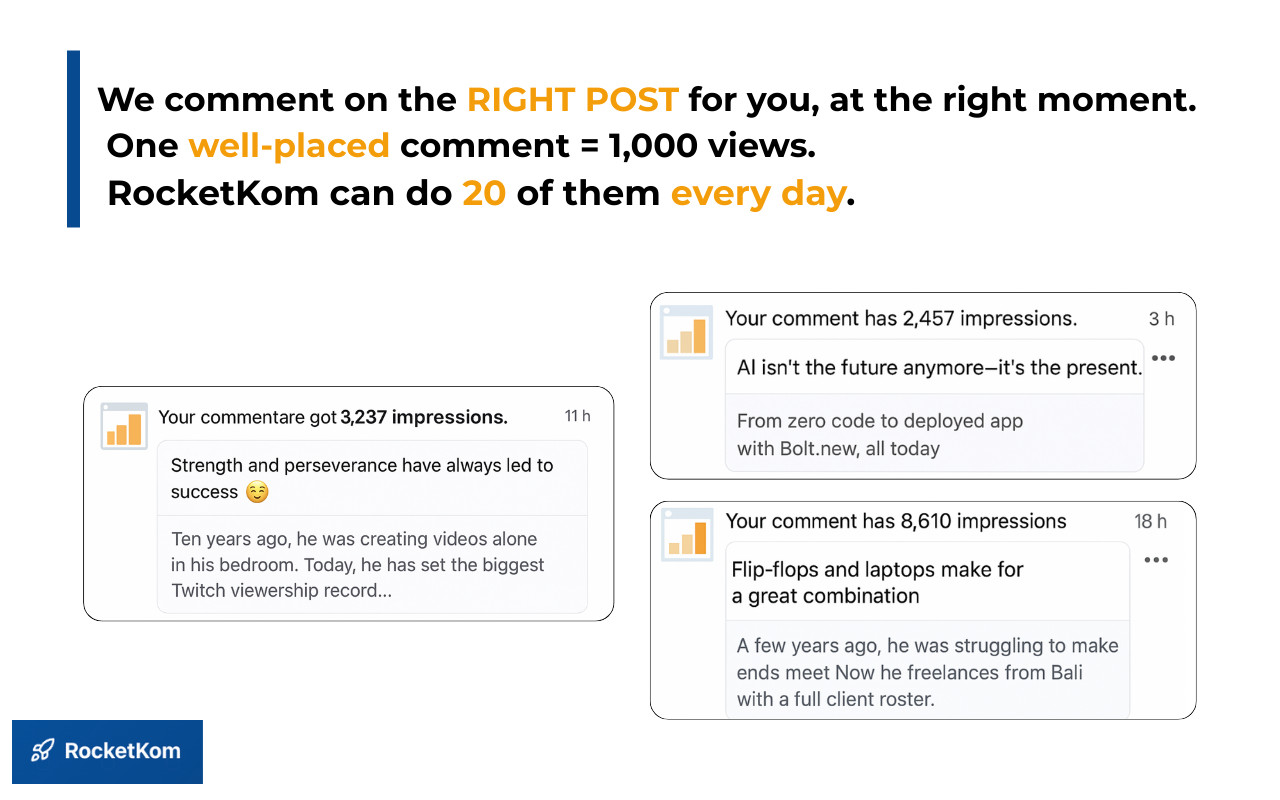 We comment on the RIGHT POST for you, at the right moment.
One well-placed comment = 1,000 views.
RocketKom can do 20 of them every day.

Your commentare got 3,237 impressions.
11 h

Strength and perseverance have always led to success ☺️

Ten years ago, he was creating videos alone in his bedroom. Today, he has set the biggest Twitch viewership record...

Your comment has 2,457 impressions.
3 h

AI isn't the future anymore—it's the present.

From zero code to deployed app with Bolt.new, all today

Your comment has 8,610 impressions
18 h

Flip-flops and laptops make for a great combination

A few years ago, he was struggling to make ends meet Now he freelances from Bali with a full client roster.

RocketKom