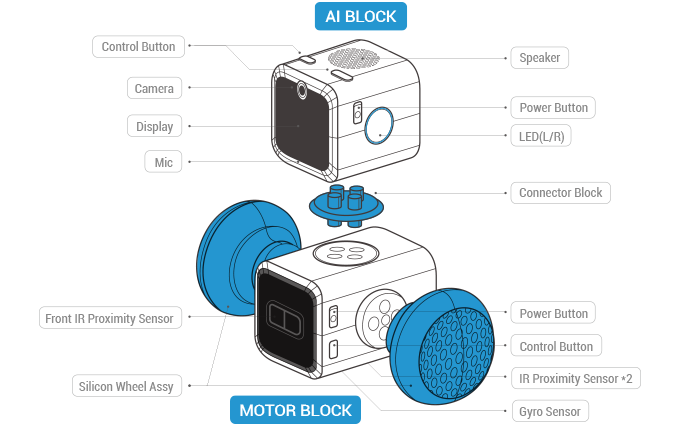 AI BLOCK

Control Button

Camera

Display

Mic

Speaker

Power Button

LED(L/R)

Connector Block

Front IR Proximity Sensor

Silicon Wheel Assy

Power Button

Control Button

IR Proximity Sensor *2

Gyro Sensor

MOTOR BLOCK