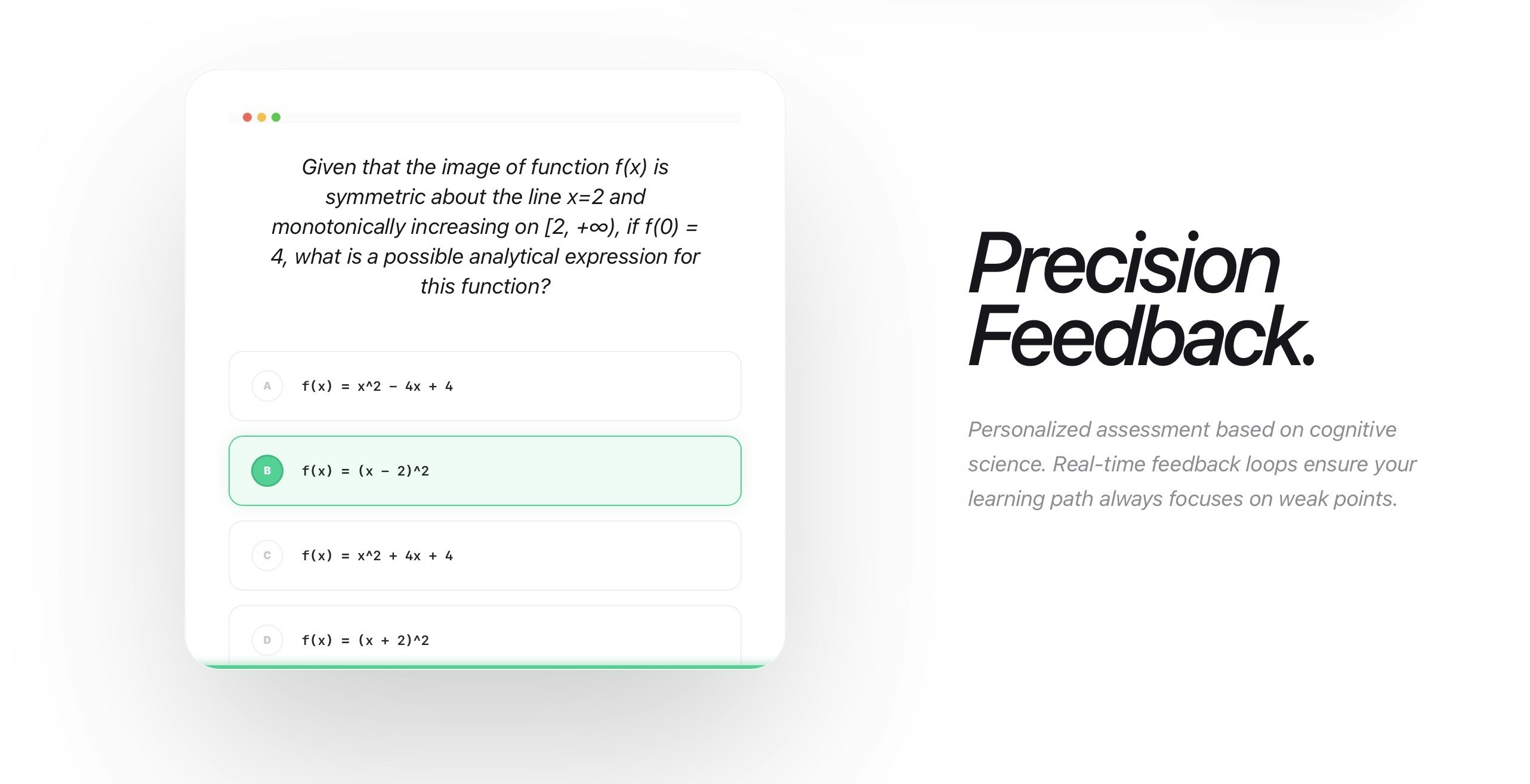 Given that the image of function f(x) is symmetric about the line x=2 and monotonically increasing on [2, +∞), if f(0) = 4, what is a possible analytical expression for this function?

A f(x) = x^2 − 4x + 4

B f(x) = (x − 2)^2

C f(x) = x^2 + 4x + 4

D f(x) = (x + 2)^2

Precision Feedback.

Personalized assessment based on cognitive science. Real-time feedback loops ensure your learning path always focuses on weak points.