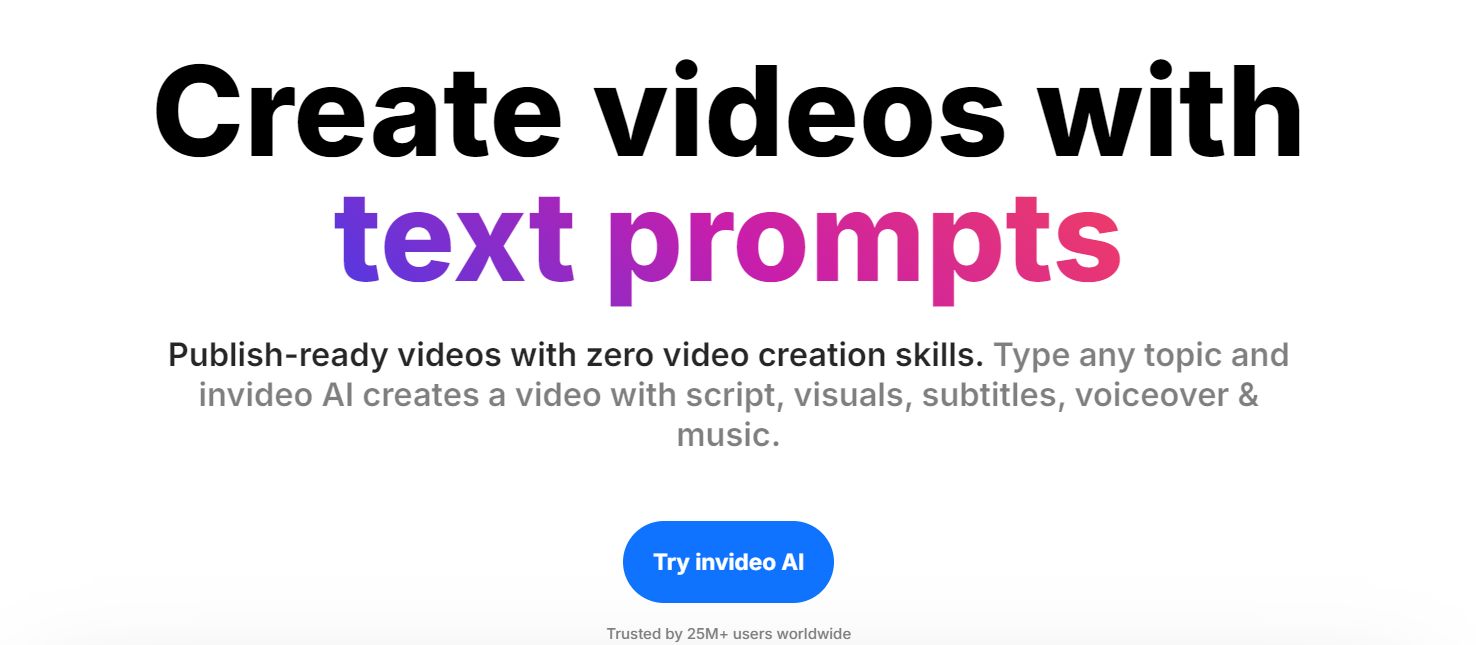 Create videos with text prompts

Publish-ready videos with zero video creation skills. Type any topic and invideo AI creates a video with script, visuals, subtitles, voiceover & music.

Try invideo AI

Trusted by 25M+ users worldwide