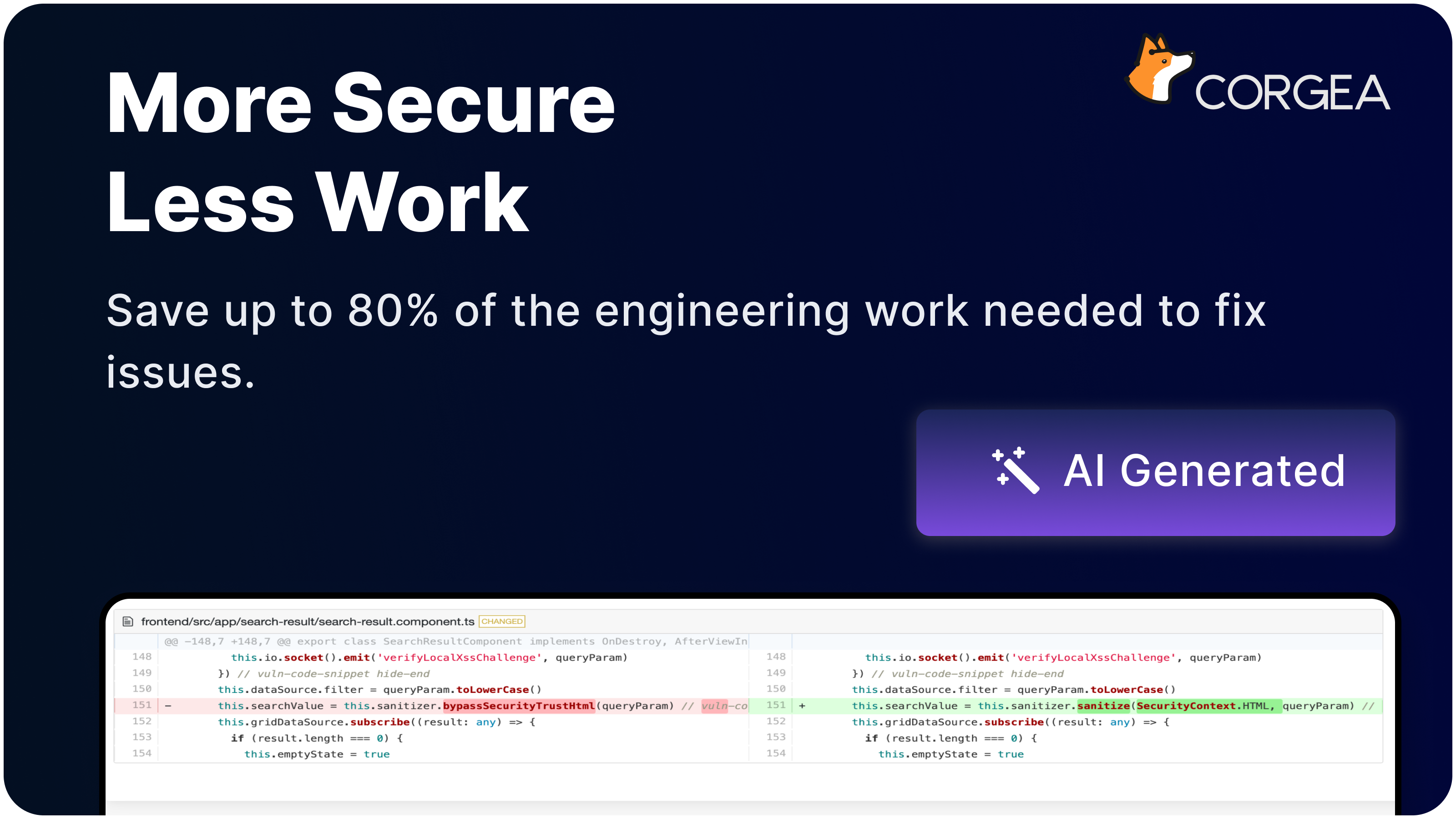 More Secure
Less Work

CORGEA

Save up to 80% of the engineering work needed to fix issues.

AI Generated

frontend/src/app/search-result/search-result.component.ts CHANGED

@@ -148,7 +148,7 @@ export class SearchResultComponent implements OnDestroy, AfterViewIn

148 this.io.socket().emit('verifyLocalXssChallenge', queryParam)
149 }) // vuln-code-snippet hide-end
150 this.dataSource.filter = queryParam.toLowerCase()
151 - this.searchValue = this.sanitizer.bypassSecurityTrustHtml(queryParam) // vuln-co
152 this.gridDataSource.subscribe((result: any) => {
153 if (result.length === 0) {
154 this.emptyState = true

148 this.io.socket().emit('verifyLocalXssChallenge', queryParam)
149 }) // vuln-code-snippet hide-end
150 this.dataSource.filter = queryParam.toLowerCase()
151 + this.searchValue = this.sanitizer.sanitize(SecurityContext.HTML, queryParam) //
152 this.gridDataSource.subscribe((result: any) => {
153 if (result.length === 0) {
154 this.emptyState = true