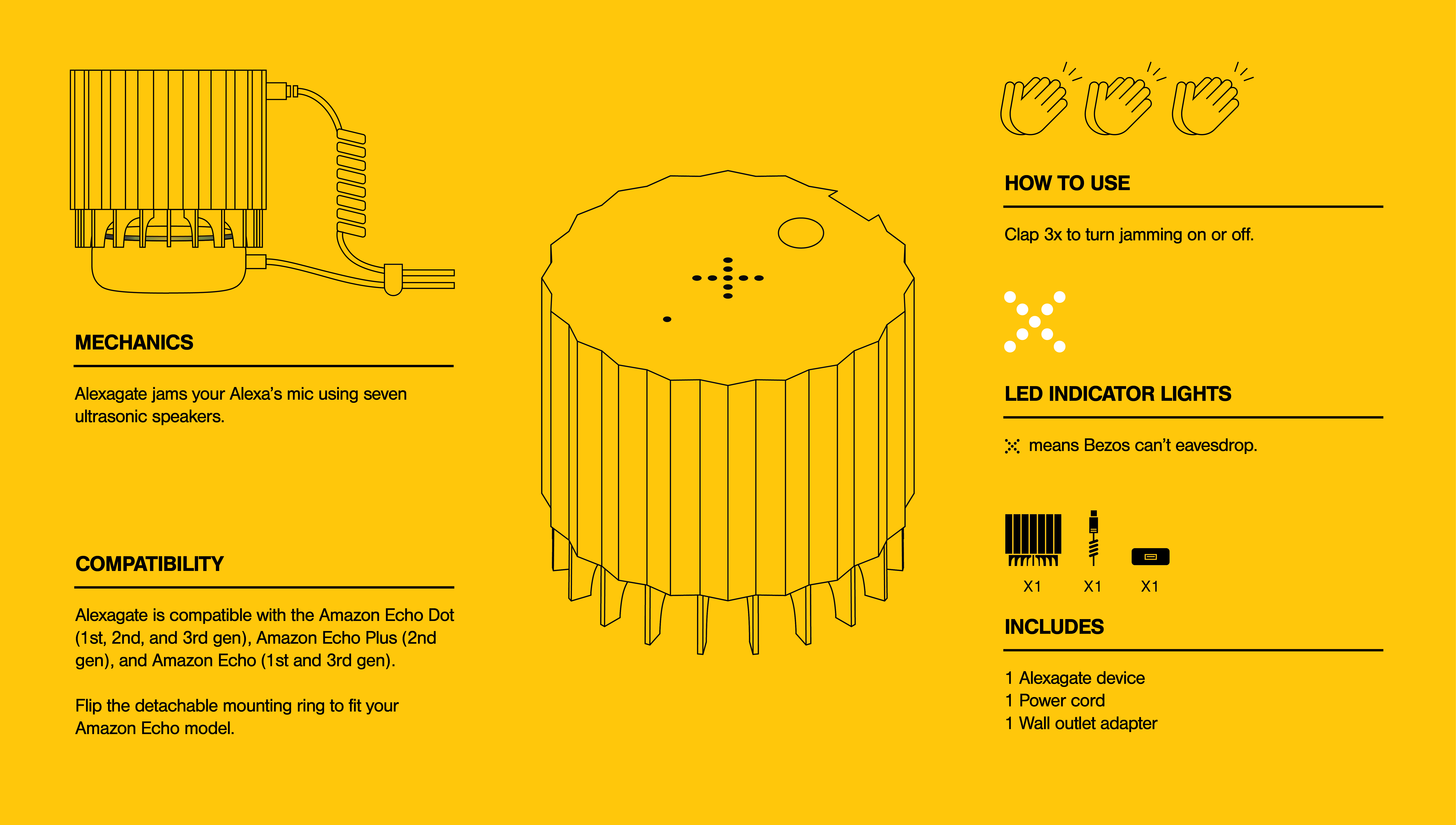 MECHANICS

Alexagate jams your Alexa's mic using seven ultrasonic speakers.

COMPATIBILITY

Alexagate is compatible with the Amazon Echo Dot (1st, 2nd, and 3rd gen), Amazon Echo Plus (2nd gen), and Amazon Echo (1st and 3rd gen).

Flip the detachable mounting ring to fit your Amazon Echo model.

HOW TO USE

Clap 3x to turn jamming on or off.

LED INDICATOR LIGHTS

means Bezos can't eavesdrop.

X1 X1 X1

INCLUDES

1 Alexagate device
1 Power cord
1 Wall outlet adapter