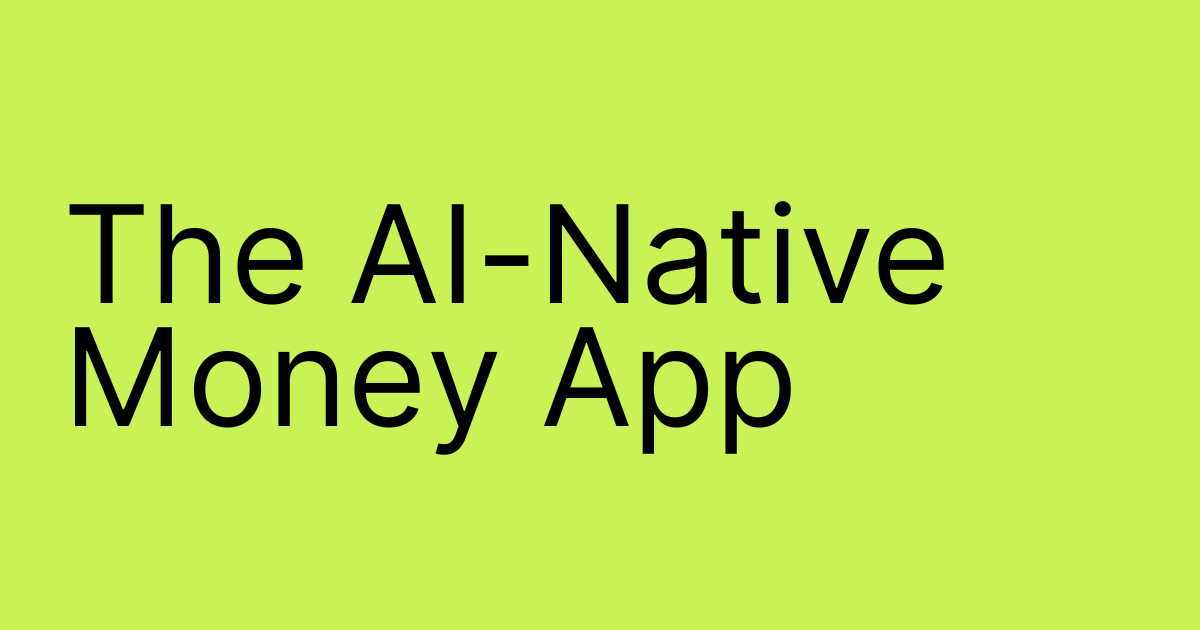 The AI-Native Money App