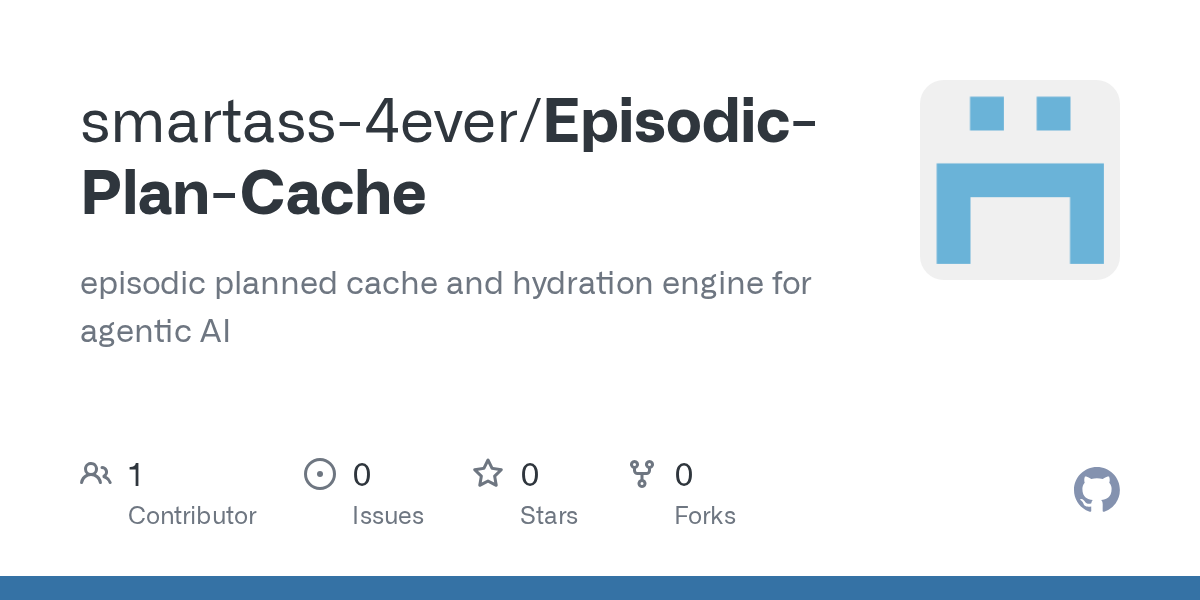 smartass-4ever/Episodic-Plan-Cache

episodic planned cache and hydration engine for agentic AI

1
Contributor

0
Issues

0
Stars

0
Forks