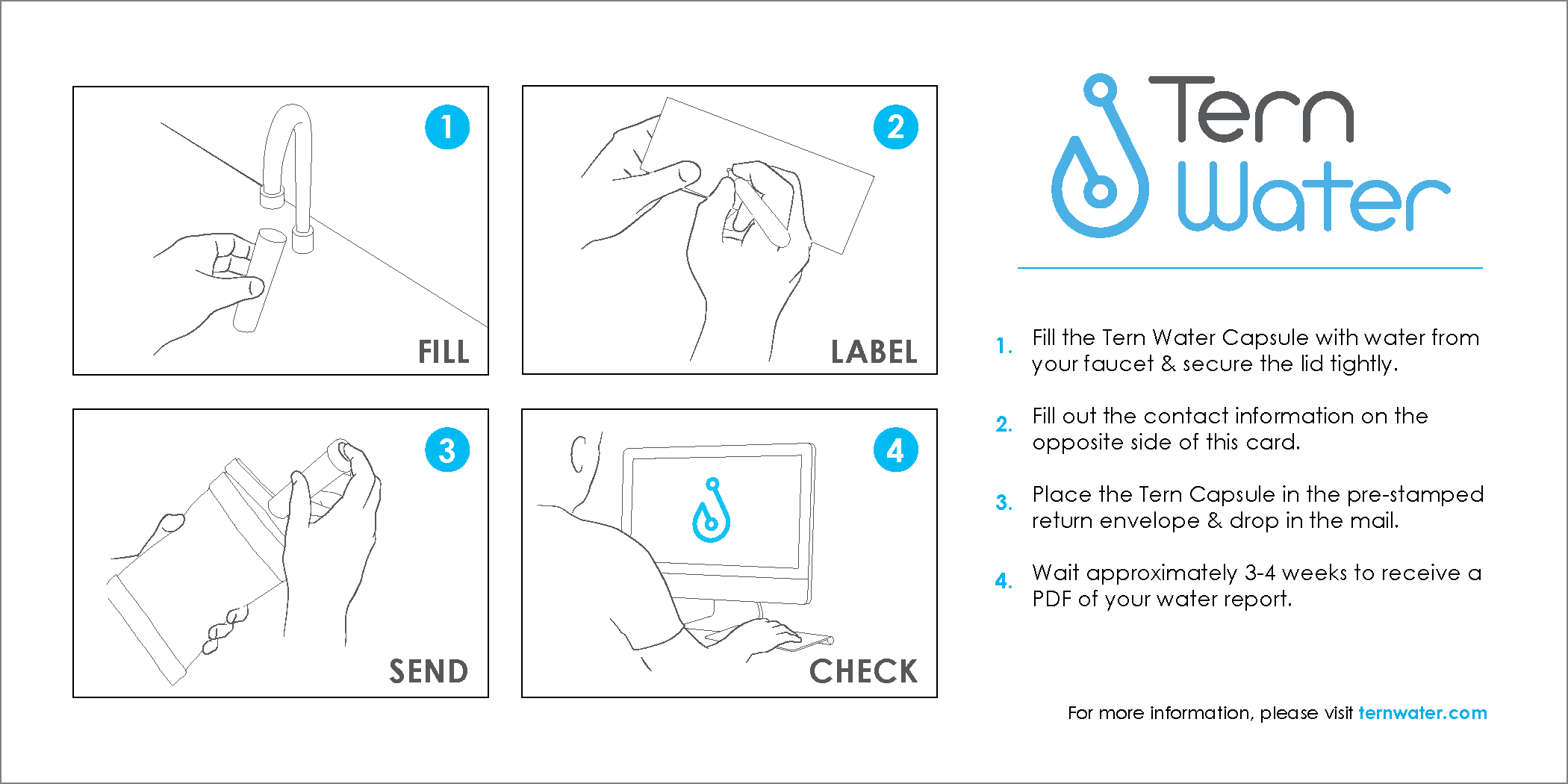 1
FILL

2
LABEL

3
SEND

4
CHECK

Tern
Water

1. Fill the Tern Water Capsule with water from your faucet & secure the lid tightly.

2. Fill out the contact information on the opposite side of this card.

3. Place the Tern Capsule in the pre-stamped return envelope & drop in the mail.

4. Wait approximately 3-4 weeks to receive a PDF of your water report.

For more information, please visit ternwater.com