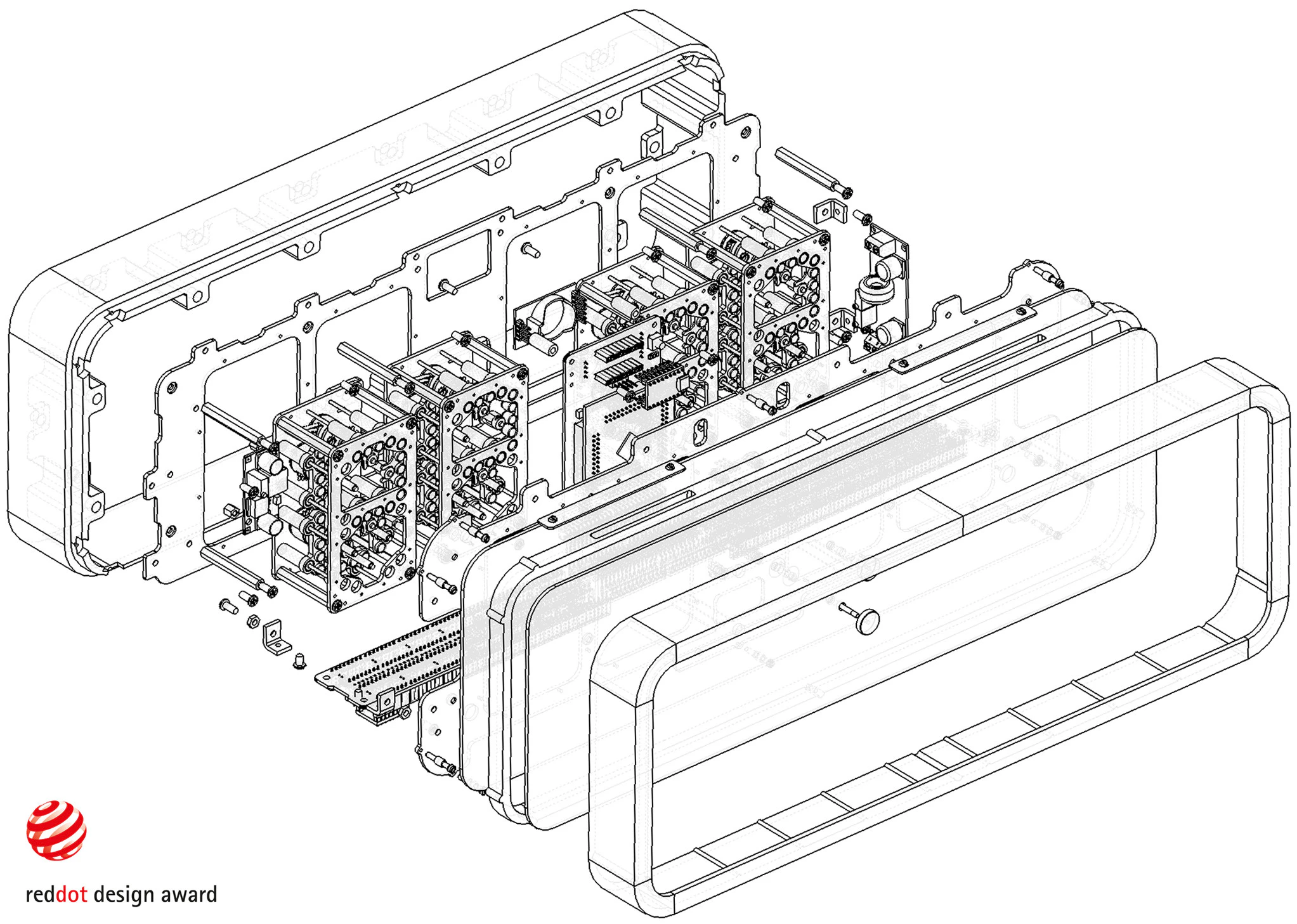 reddot design award