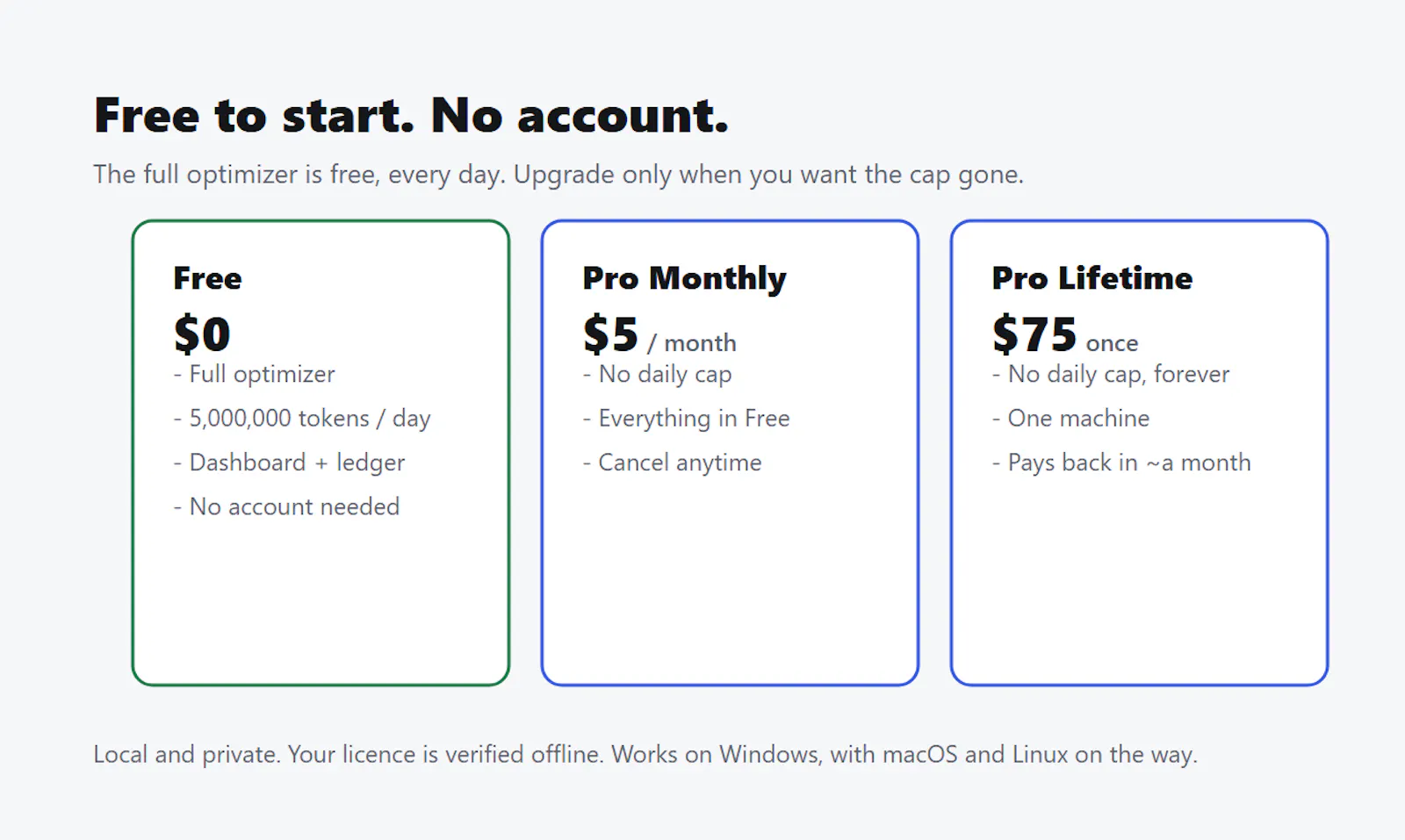 Free to start. No account.

The full optimizer is free, every day. Upgrade only when you want the cap gone.

Free

$0

- Full optimizer
- 5,000,000 tokens / day
- Dashboard + ledger
- No account needed

Pro Monthly

$5 / month

- No daily cap
- Everything in Free
- Cancel anytime

Pro Lifetime

$75 once

- No daily cap, forever
- One machine
- Pays back in ~a month

Local and private. Your licence is verified offline. Works on Windows, with macOS and Linux on the way.