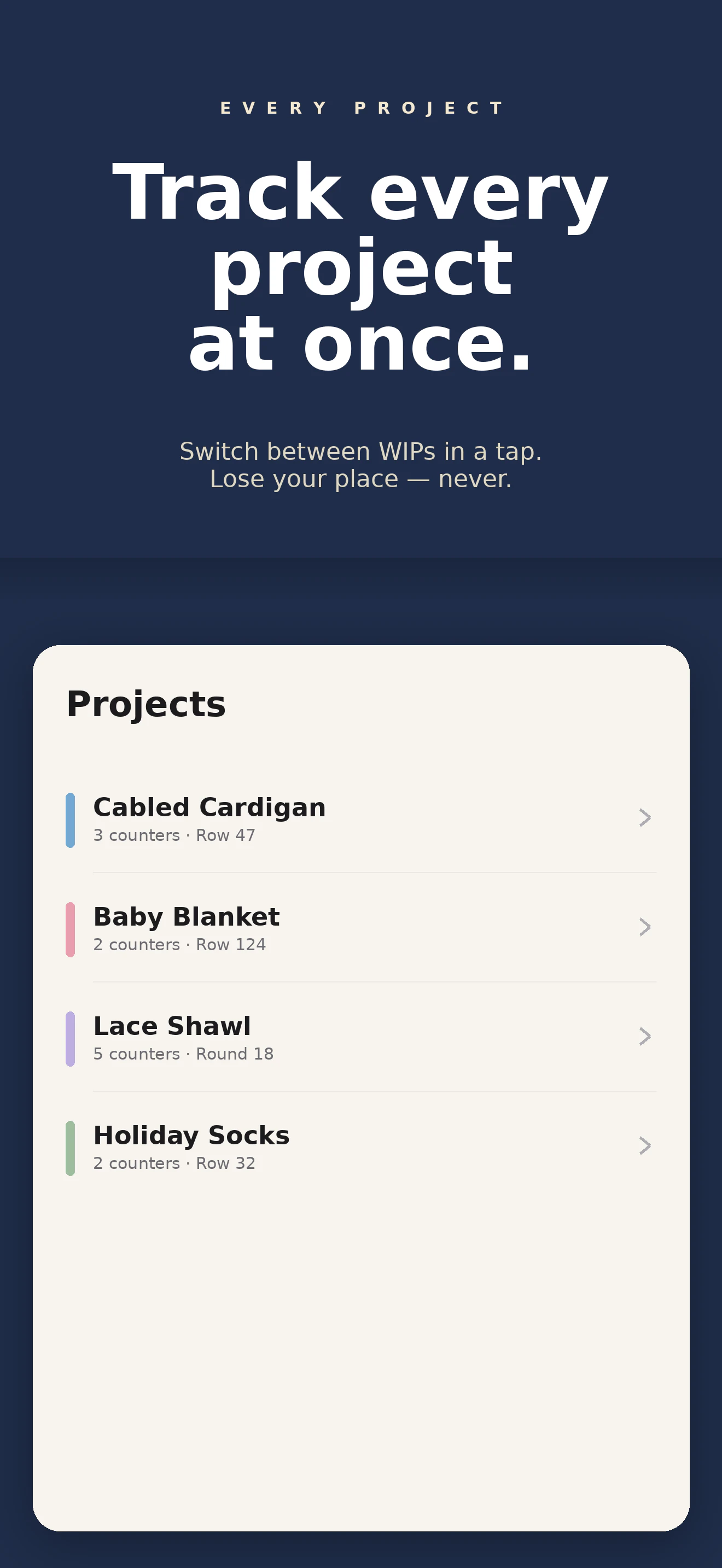 EVERY PROJECT

Track every project at once.

Switch between WIPs in a tap.
Lose your place — never.

Projects

Cabled Cardigan
3 counters · Row 47

Baby Blanket
2 counters · Row 124

Lace Shawl
5 counters · Round 18

Holiday Socks
2 counters · Row 32