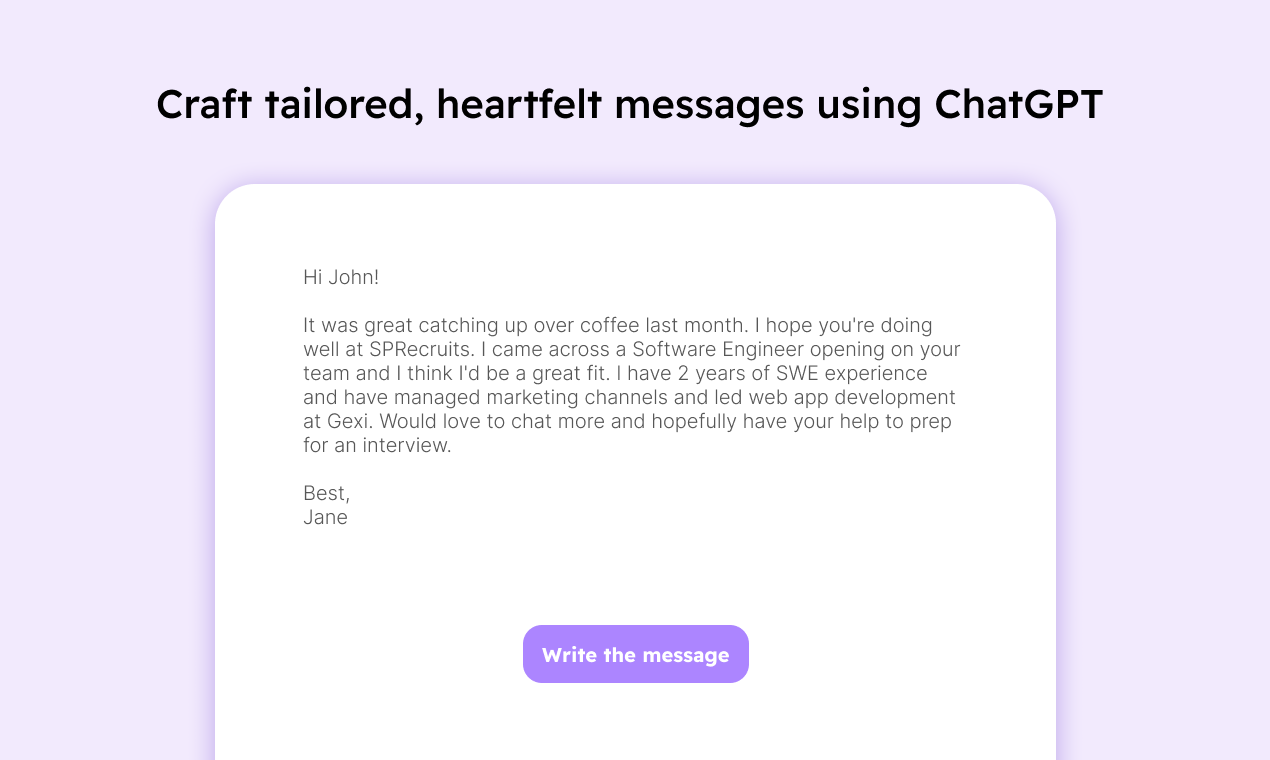 Craft tailored, heartfelt messages using ChatGPT

Hi John!

It was great catching up over coffee last month. I hope you're doing well at SPRecruits. I came across a Software Engineer opening on your team and I think I'd be a great fit. I have 2 years of SWE experience and have managed marketing channels and led web app development at Gexi. Would love to chat more and hopefully have your help to prep for an interview.

Best,
Jane

Write the message