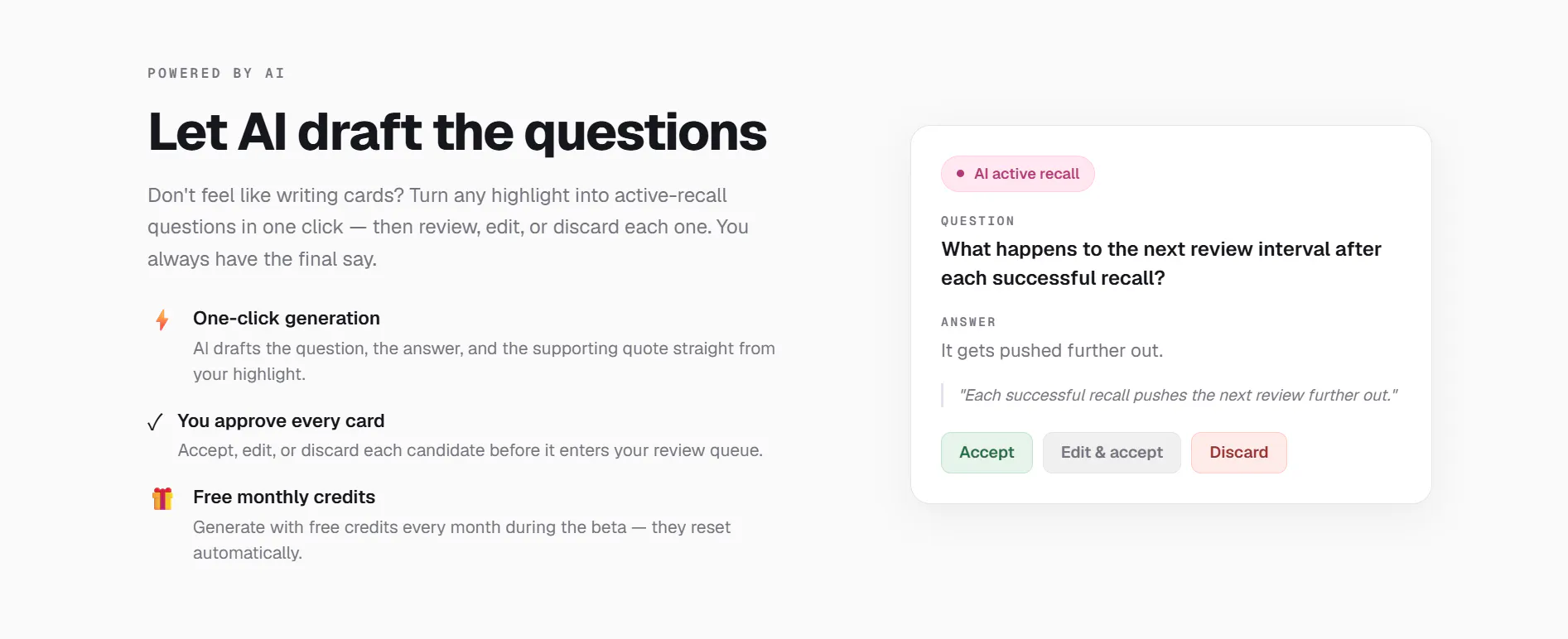 POWERED BY AI

Let AI draft the questions

Don't feel like writing cards? Turn any highlight into active-recall questions in one click — then review, edit, or discard each one. You always have the final say.

One-click generation

AI drafts the question, the answer, and the supporting quote straight from your highlight.

✓ You approve every card

Accept, edit, or discard each candidate before it enters your review queue.

Free monthly credits

Generate with free credits every month during the beta — they reset automatically.

• AI active recall

QUESTION

What happens to the next review interval after each successful recall?

ANSWER

It gets pushed further out.

"Each successful recall pushes the next review further out."

Accept

Edit & accept

Discard