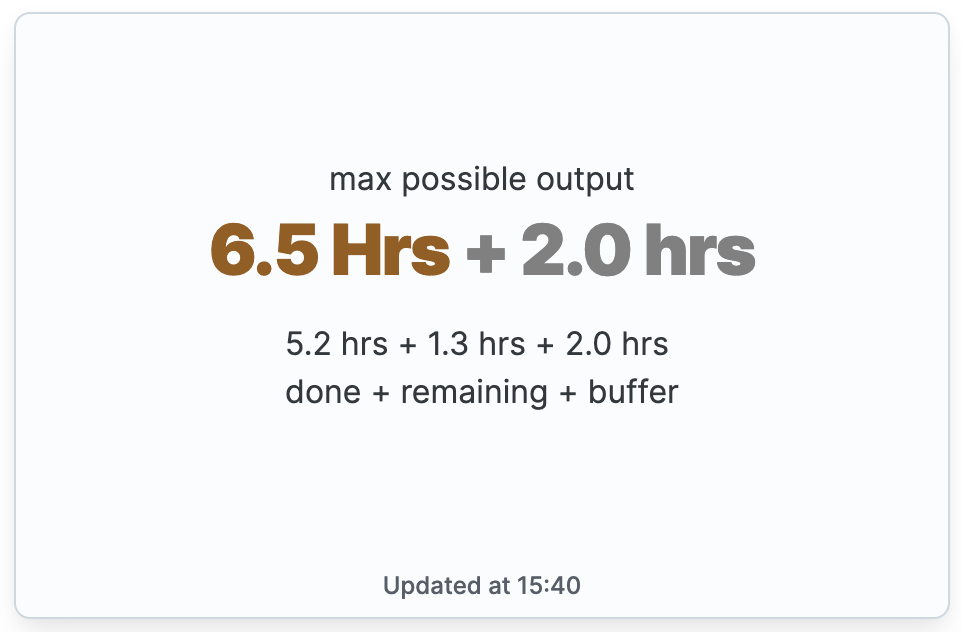 max possible output

6.5 Hrs + 2.0 hrs

5.2 hrs + 1.3 hrs + 2.0 hrs
done + remaining + buffer

Updated at 15:40