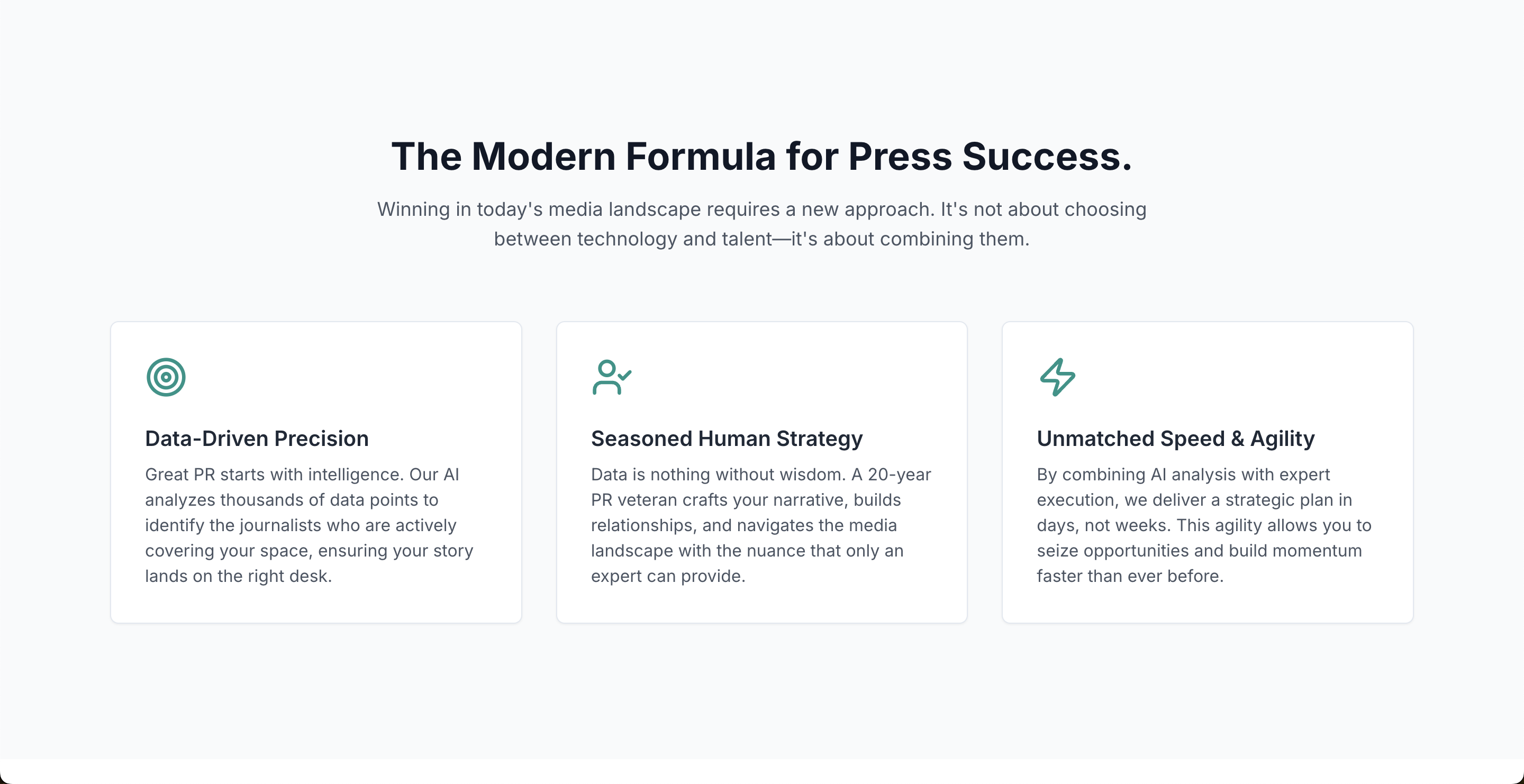 The Modern Formula for Press Success.

Winning in today's media landscape requires a new approach. It's not about choosing between technology and talent—it's about combining them.

Data-Driven Precision

Great PR starts with intelligence. Our AI analyzes thousands of data points to identify the journalists who are actively covering your space, ensuring your story lands on the right desk.

Seasoned Human Strategy

Data is nothing without wisdom. A 20-year PR veteran crafts your narrative, builds relationships, and navigates the media landscape with the nuance that only an expert can provide.

Unmatched Speed & Agility

By combining AI analysis with expert execution, we deliver a strategic plan in days, not weeks. This agility allows you to seize opportunities and build momentum faster than ever before.