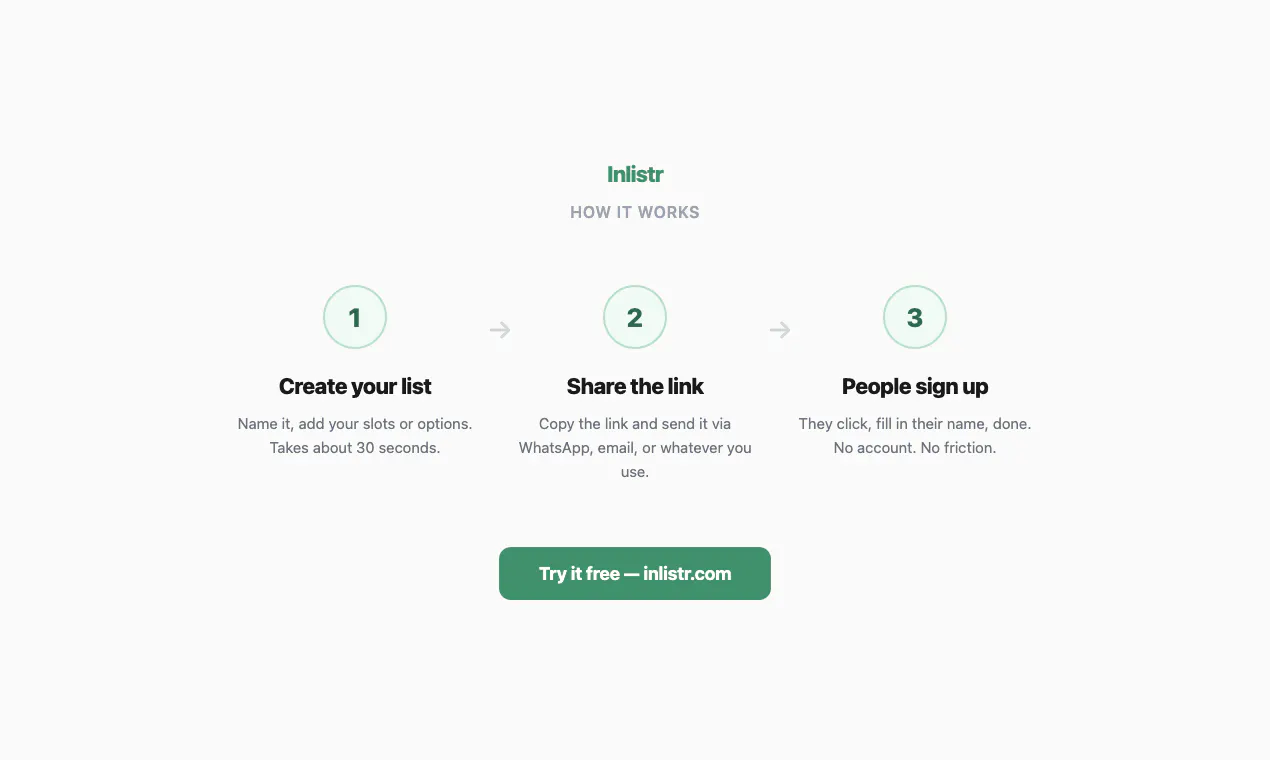 Inlistr

HOW IT WORKS

1

Create your list

Name it, add your slots or options. Takes about 30 seconds.

→

2

Share the link

Copy the link and send it via WhatsApp, email, or whatever you use.

→

3

People sign up

They click, fill in their name, done. No account. No friction.

Try it free — inlistr.com