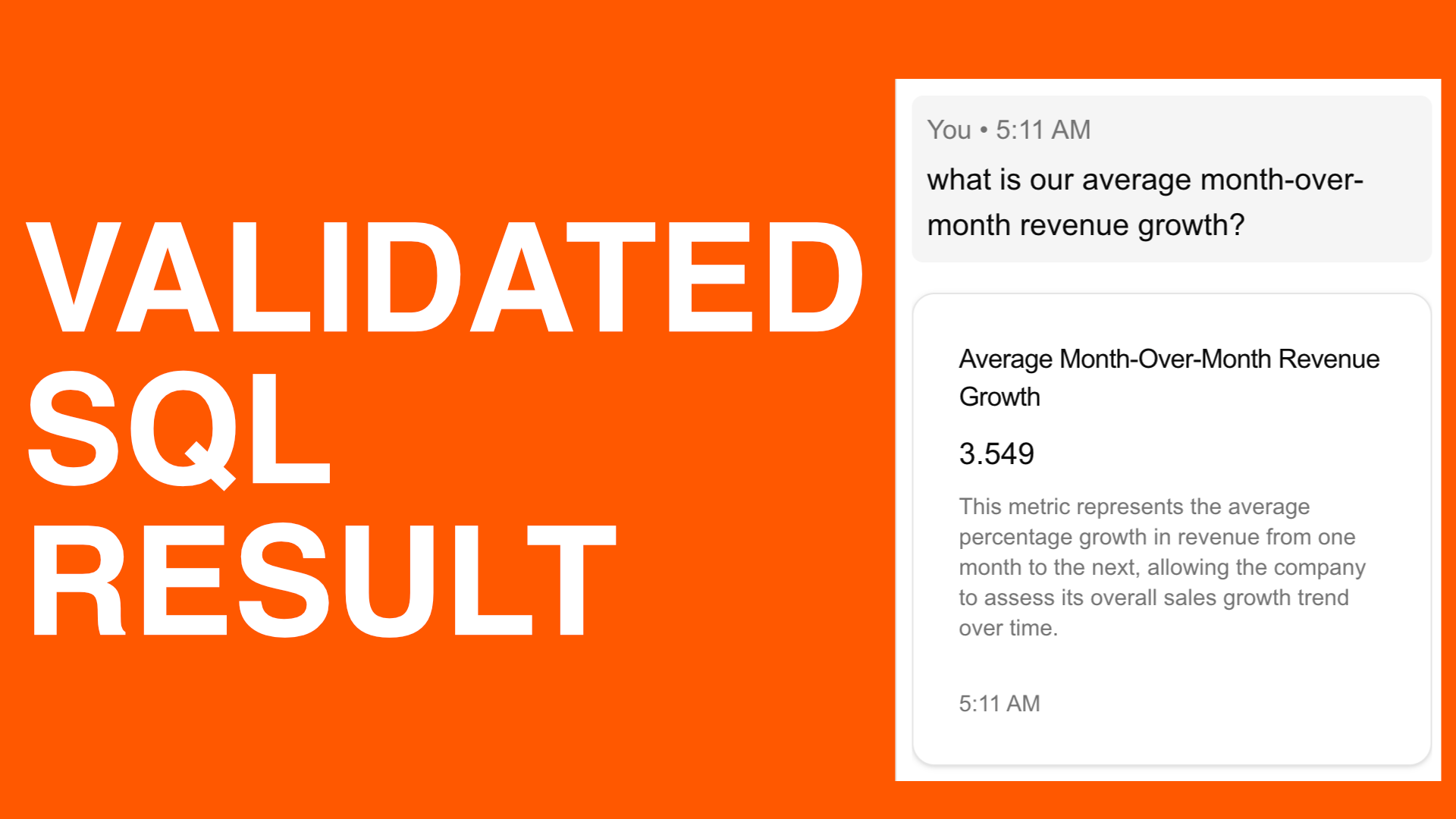 VALIDATED
SQL
RESULT

You • 5:11 AM

what is our average month-over-month revenue growth?

Average Month-Over-Month Revenue Growth

3.549

This metric represents the average percentage growth in revenue from one month to the next, allowing the company to assess its overall sales growth trend over time.

5:11 AM