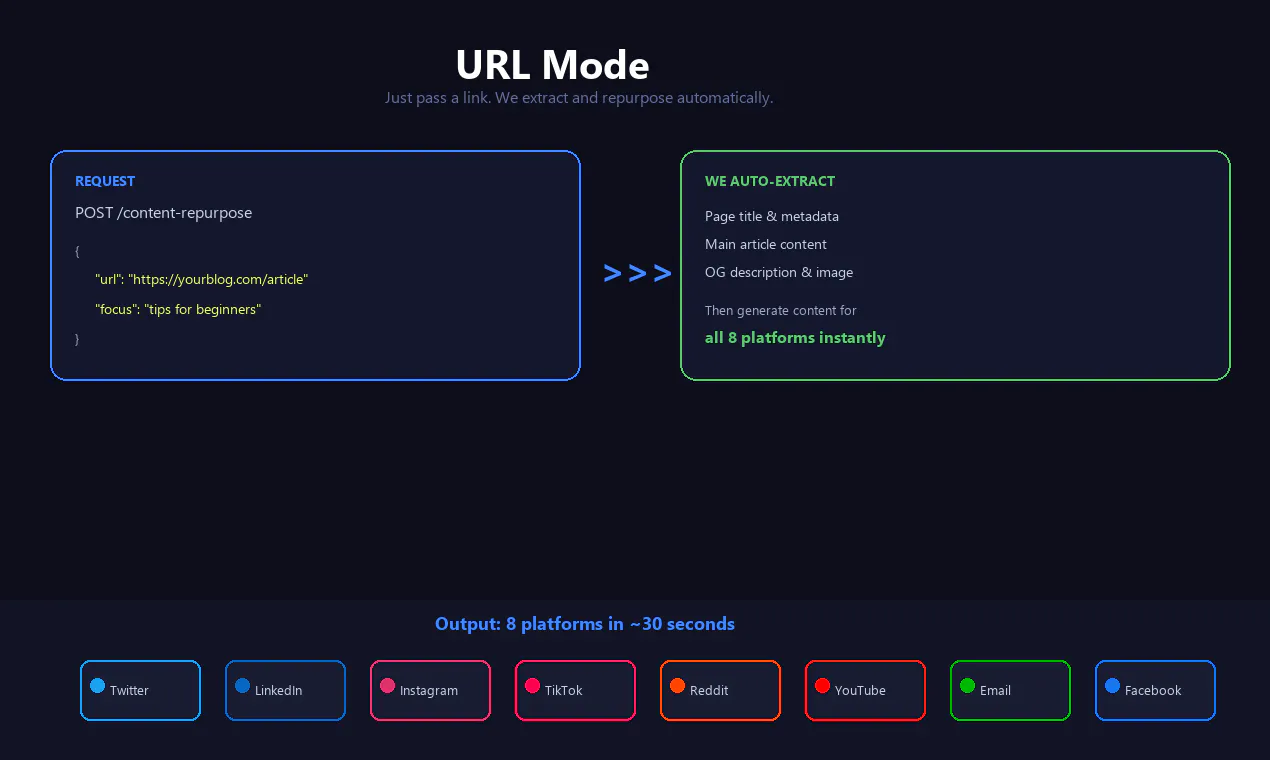 URL Mode
Just pass a link. We extract and repurpose automatically.

REQUEST
POST /content-repurpose
{
"url": "https://yourblog.com/article"
"focus": "tips for beginners"
}

>>>

WE AUTO-EXTRACT
Page title & metadata
Main article content
OG description & image
Then generate content for
all 8 platforms instantly

Output: 8 platforms in ~30 seconds

Twitter
LinkedIn
Instagram
TikTok
Reddit
YouTube
Email
Facebook