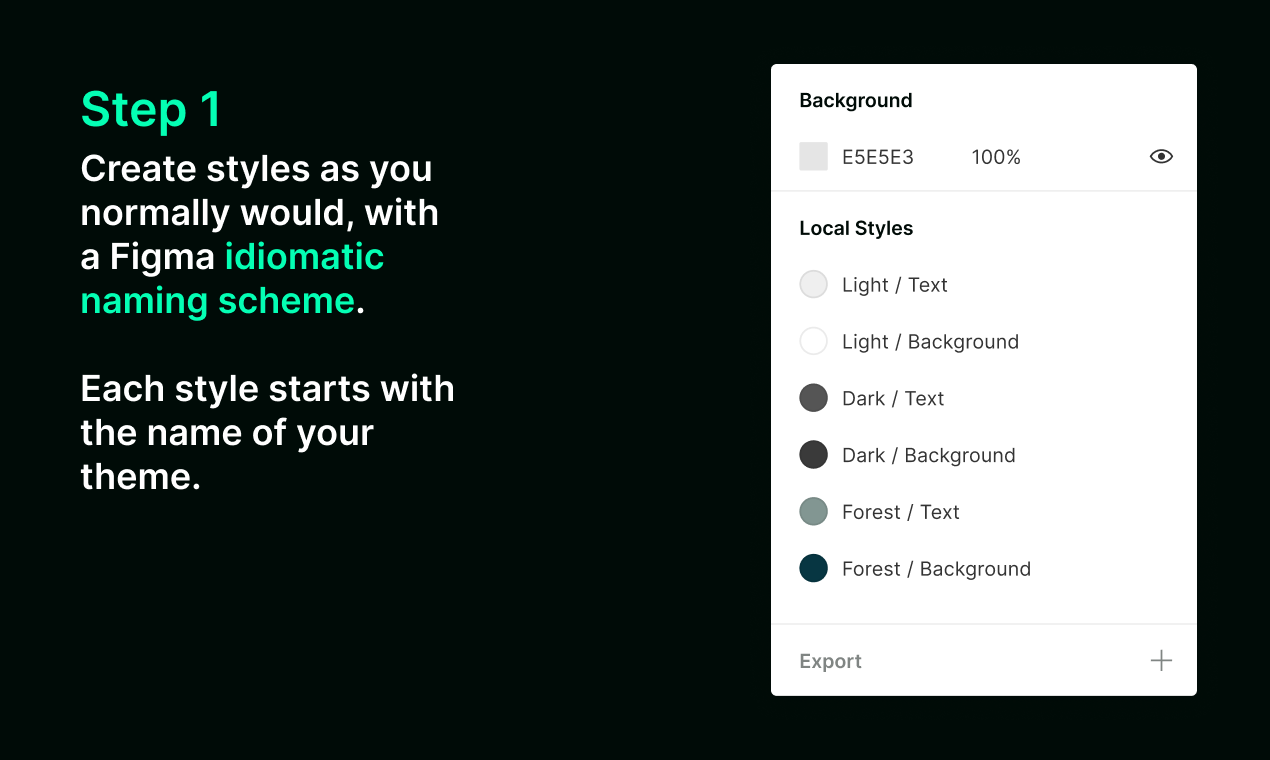 Step 1

Create styles as you normally would, with a Figma idiomatic naming scheme.

Each style starts with the name of your theme.

Background

E5E5E3 100%

Local Styles

Light / Text

Light / Background

Dark / Text

Dark / Background

Forest / Text

Forest / Background

Export