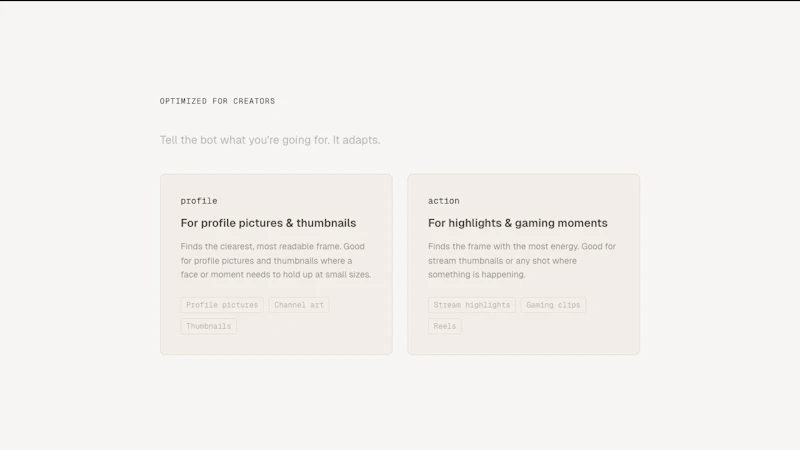 OPTIMIZED FOR CREATORS

Tell the bot what you're going for. It adapts.

profile

For profile pictures & thumbnails

Finds the clearest, most readable frame. Good for profile pictures and thumbnails where a face or moment needs to hold up at small sizes.

Profile pictures
Channel art
Thumbnails

action

For highlights & gaming moments

Finds the frame with the most energy. Good for stream thumbnails or any shot where something is happening.

Stream highlights
Gaming clips
Reels