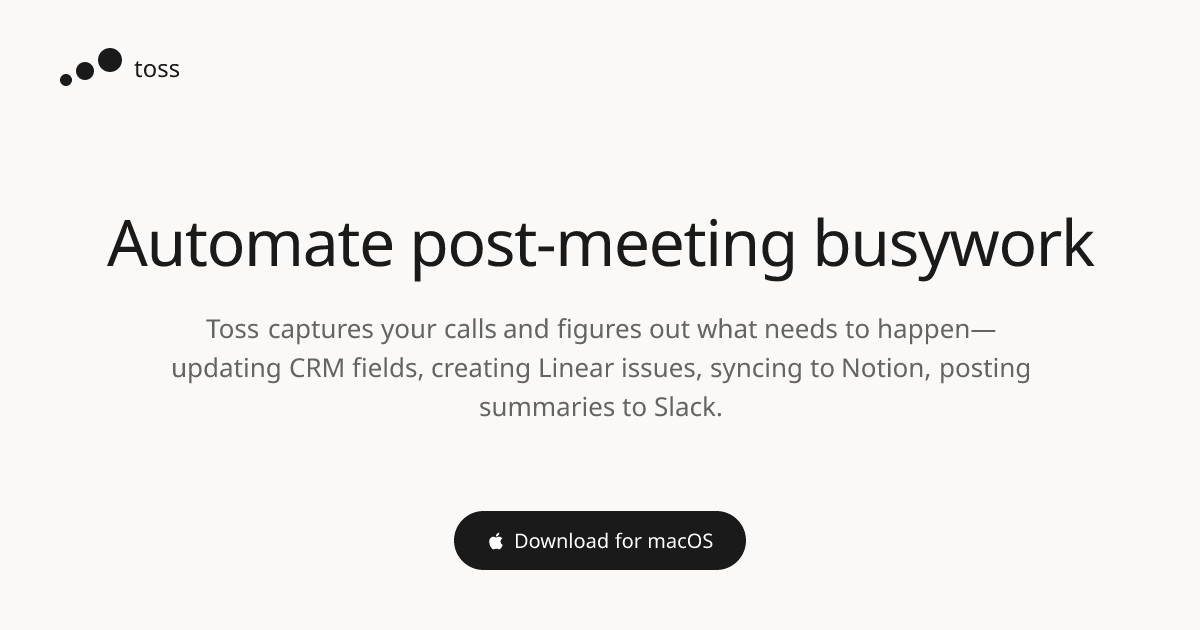 toss

Automate post-meeting busywork

Toss captures your calls and figures out what needs to happen—updating CRM fields, creating Linear issues, syncing to Notion, posting summaries to Slack.

Download for macOS