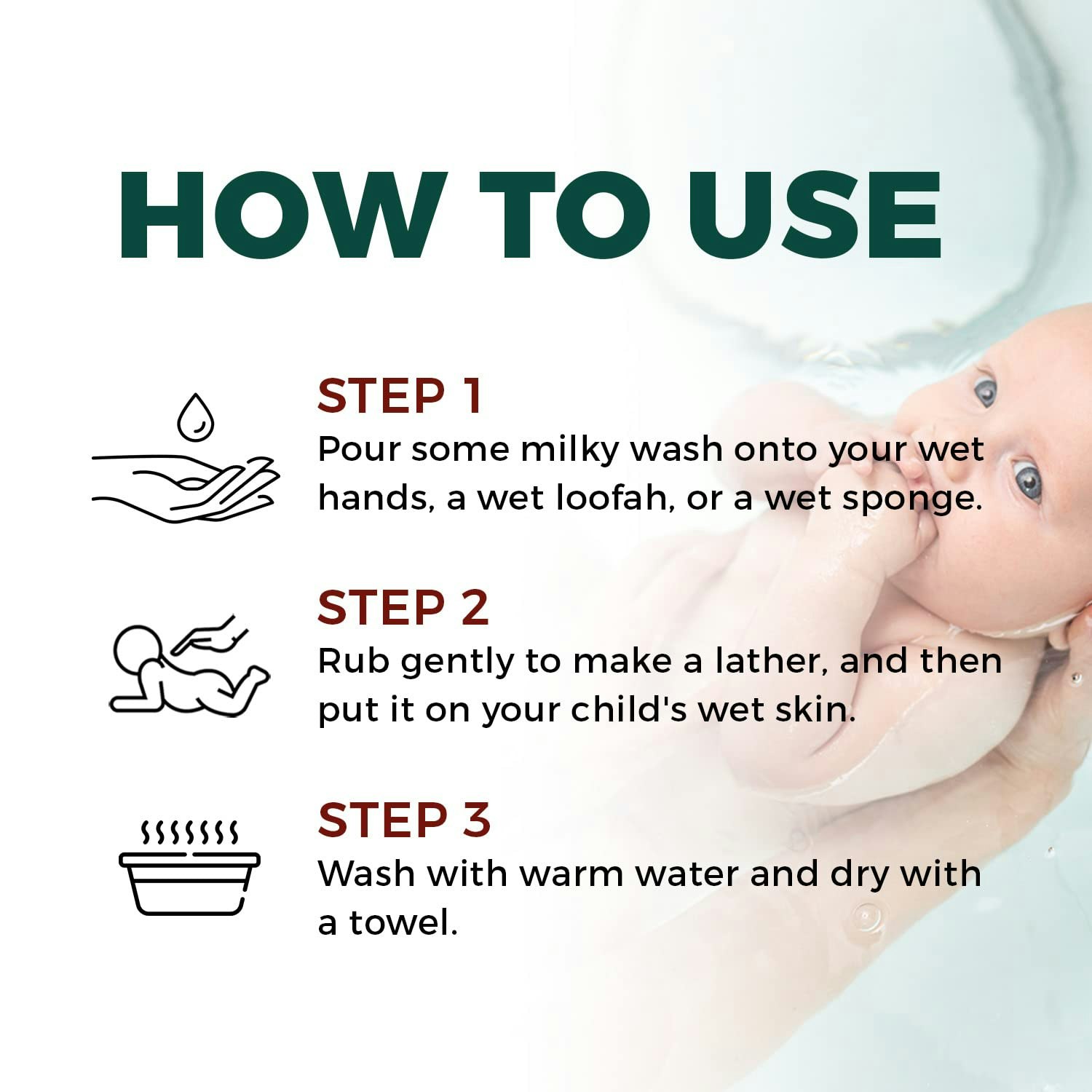 HOW TO USE

STEP 1
Pour some milky wash onto your wet hands, a wet loofah, or a wet sponge.

STEP 2
Rub gently to make a lather, and then put it on your child's wet skin.

STEP 3
Wash with warm water and dry with a towel.