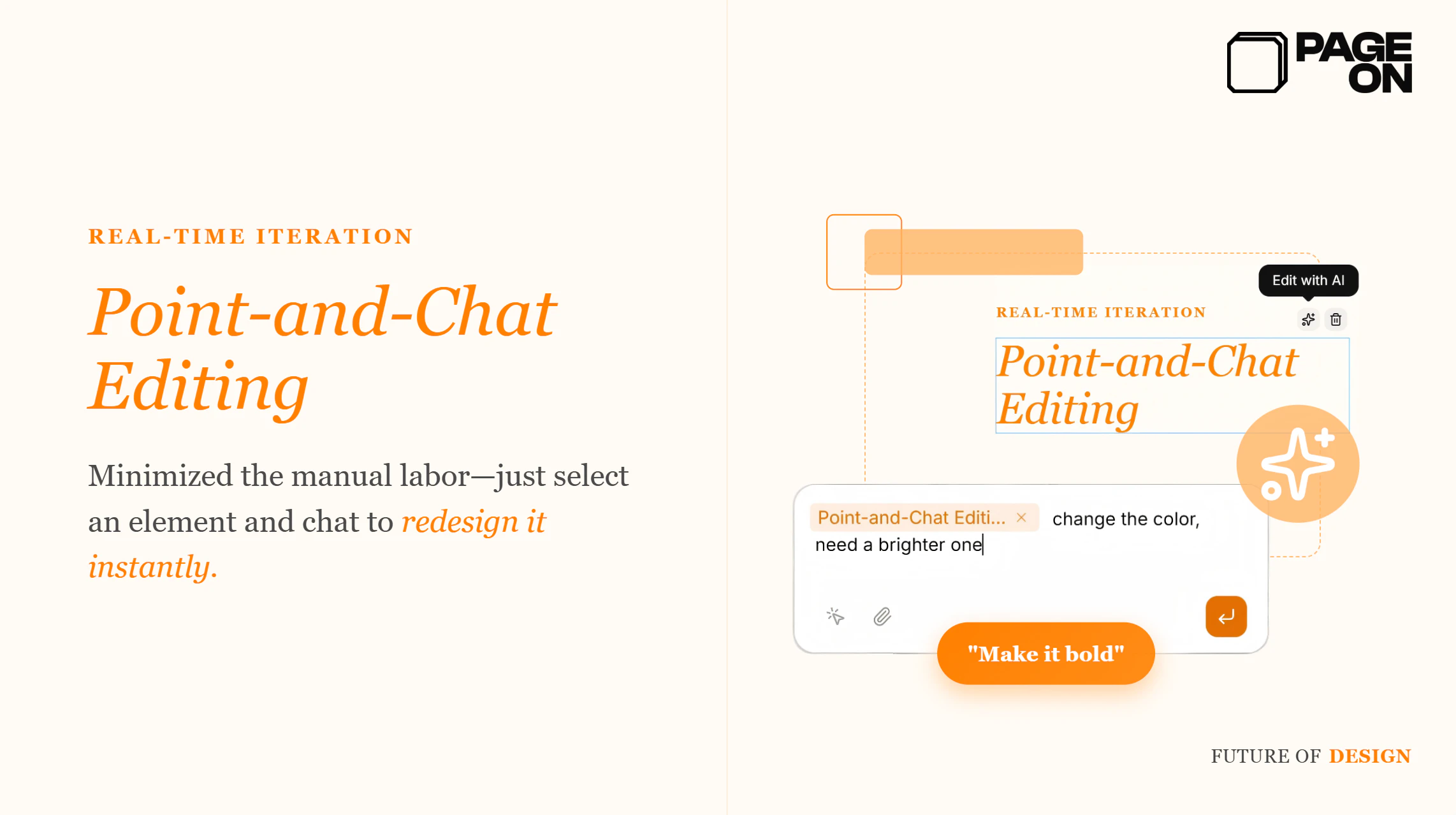 PAGE ON

REAL-TIME ITERATION

Point-and-Chat Editing

Minimized the manual labor—just select an element and chat to redesign it instantly.

Edit with AI

REAL-TIME ITERATION

Point-and-Chat Editing

Point-and-Chat Editi... × change the color, need a brighter one

"Make it bold"

FUTURE OF DESIGN