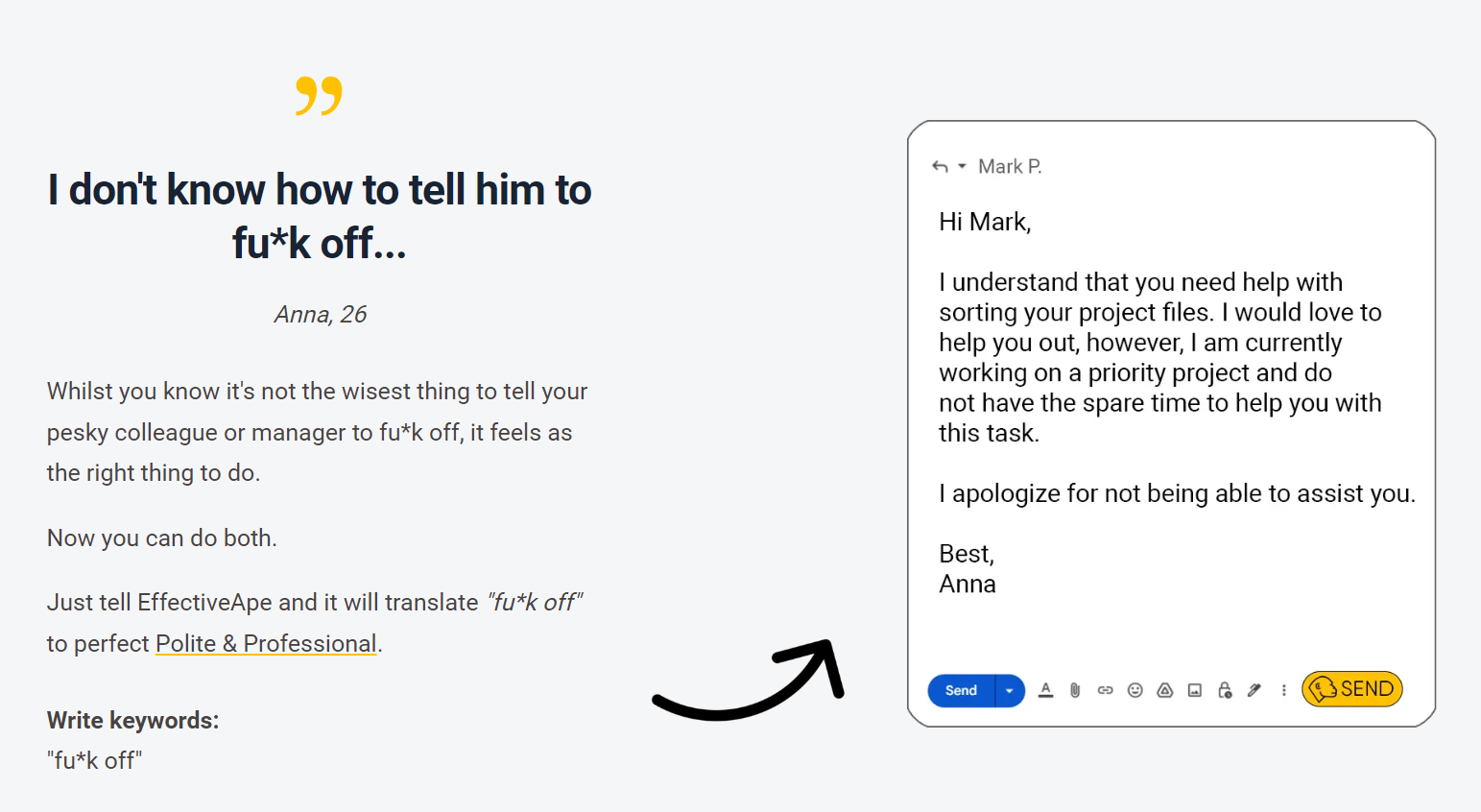 I don't know how to tell him to fu*k off...

Anna, 26

Whilst you know it's not the wisest thing to tell your pesky colleague or manager to fu*k off, it feels as the right thing to do.

Now you can do both.

Just tell EffectiveApe and it will translate "fu*k off" to perfect Polite & Professional.

Write keywords:
"fu*k off"

Mark P.

Hi Mark,

I understand that you need help with sorting your project files. I would love to help you out, however, I am currently working on a priority project and do not have the spare time to help you with this task.

I apologize for not being able to assist you.

Best,
Anna

Send

SEND