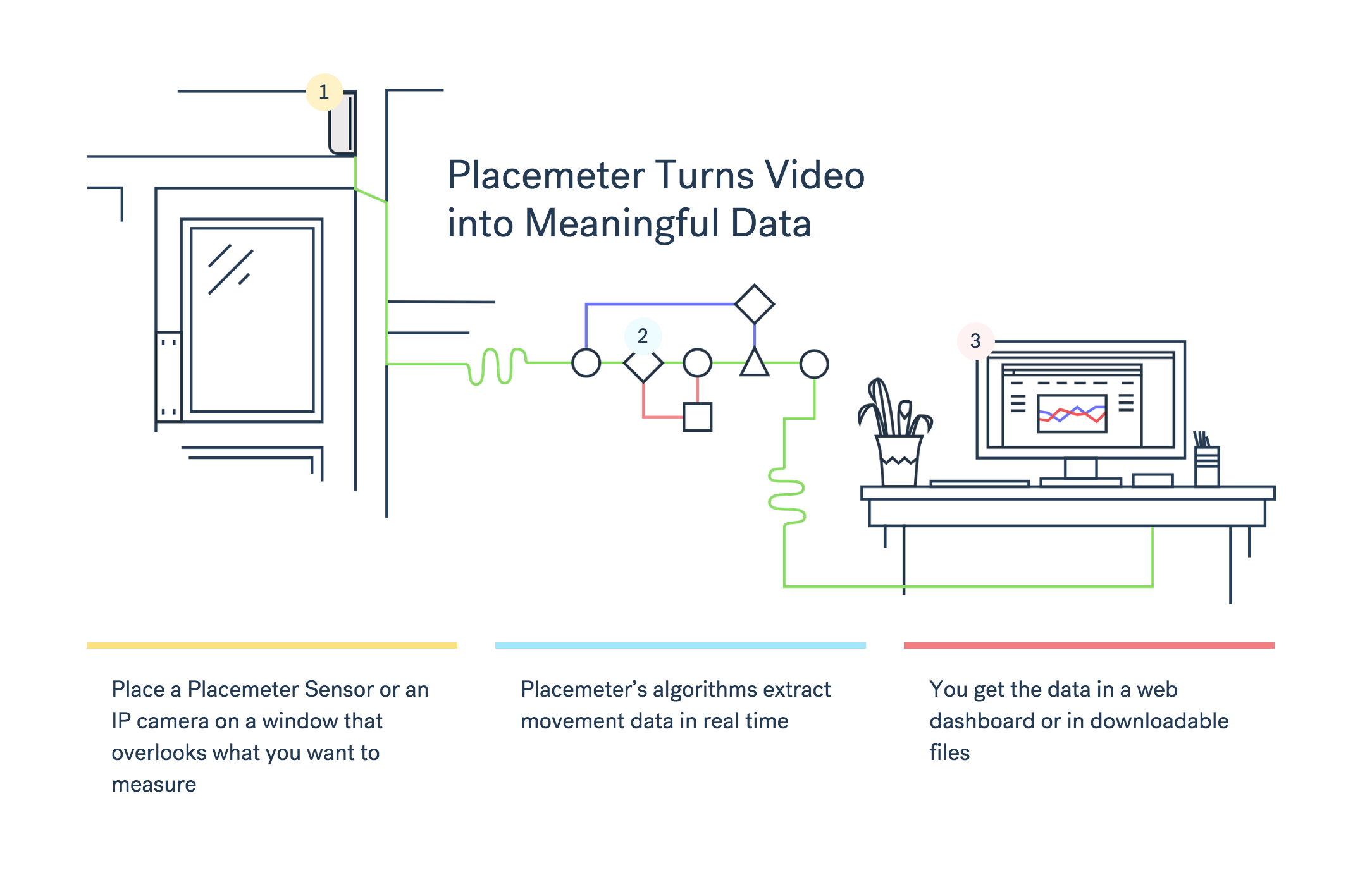 1

Placemeter Turns Video into Meaningful Data

2

3

Place a Placemeter Sensor or an IP camera on a window that overlooks what you want to measure

Placemeter's algorithms extract movement data in real time

You get the data in a web dashboard or in downloadable files