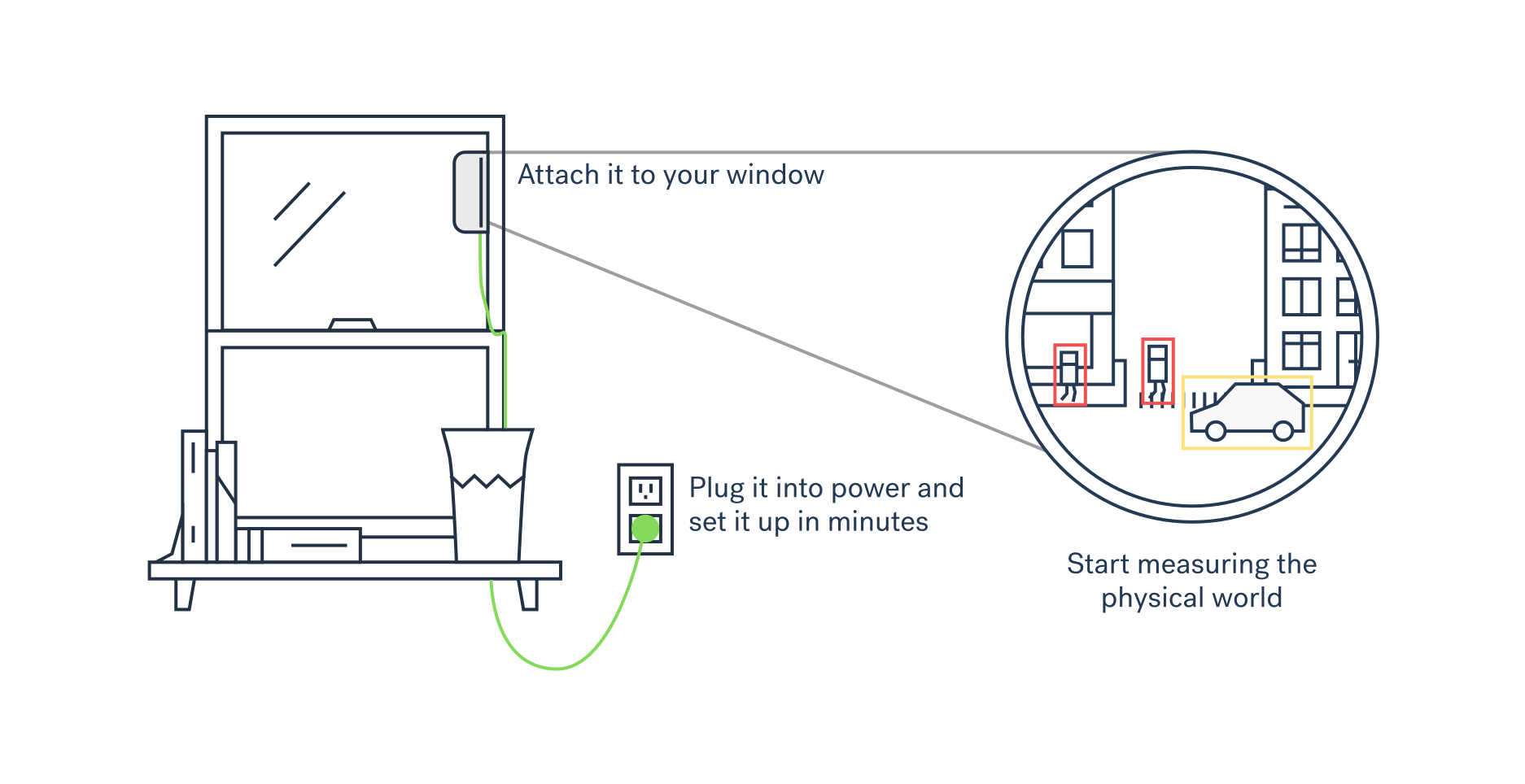 Attach it to your window

Plug it into power and set it up in minutes

Start measuring the physical world