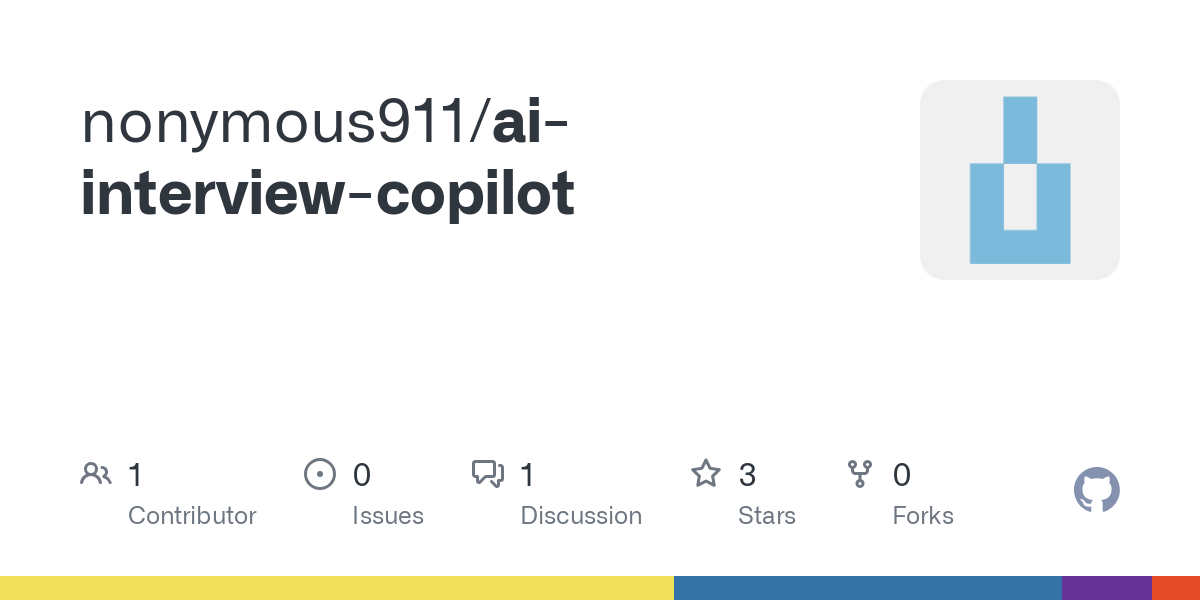 nonymous911/ai-interview-copilot

1
Contributor

0
Issues

1
Discussion

3
Stars

0
Forks