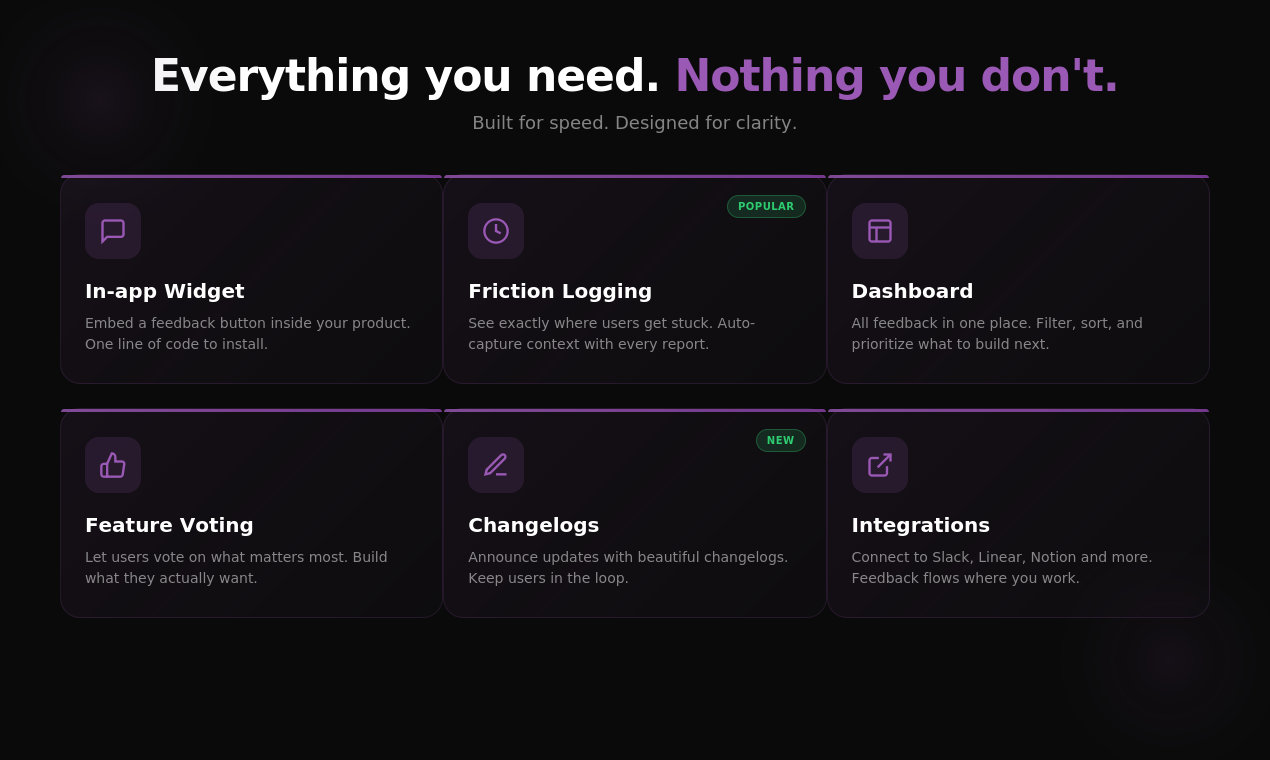 Everything you need. Nothing you don't.

Built for speed. Designed for clarity.

In-app Widget

Embed a feedback button inside your product. One line of code to install.

POPULAR

Friction Logging

See exactly where users get stuck. Auto-capture context with every report.

Dashboard

All feedback in one place. Filter, sort, and prioritize what to build next.

Feature Voting

Let users vote on what matters most. Build what they actually want.

NEW

Changelogs

Announce updates with beautiful changelogs. Keep users in the loop.

Integrations

Connect to Slack, Linear, Notion and more. Feedback flows where you work.