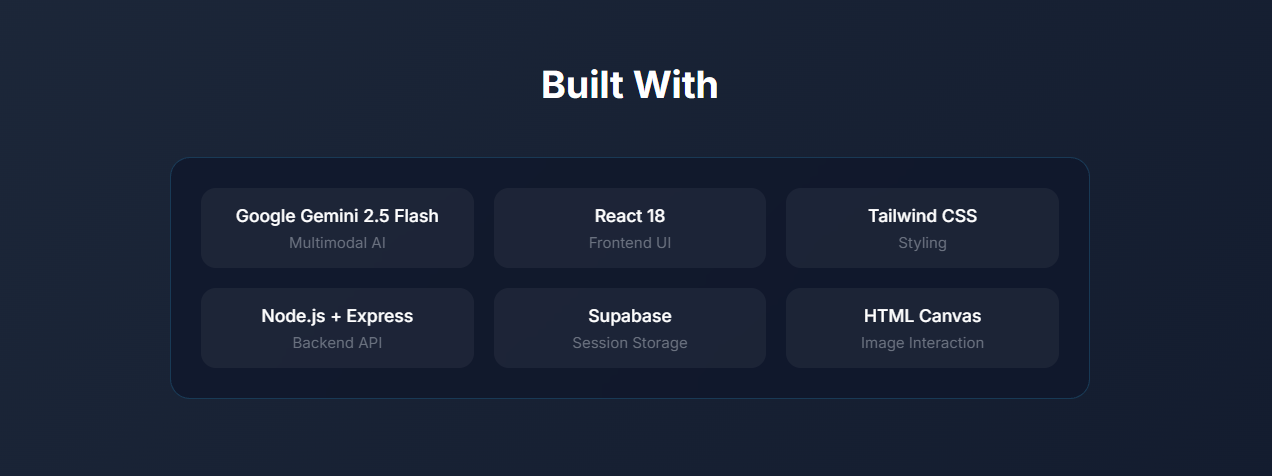 Built With

Google Gemini 2.5 Flash
Multimodal AI

React 18
Frontend UI

Tailwind CSS
Styling

Node.js + Express
Backend API

Supabase
Session Storage

HTML Canvas
Image Interaction