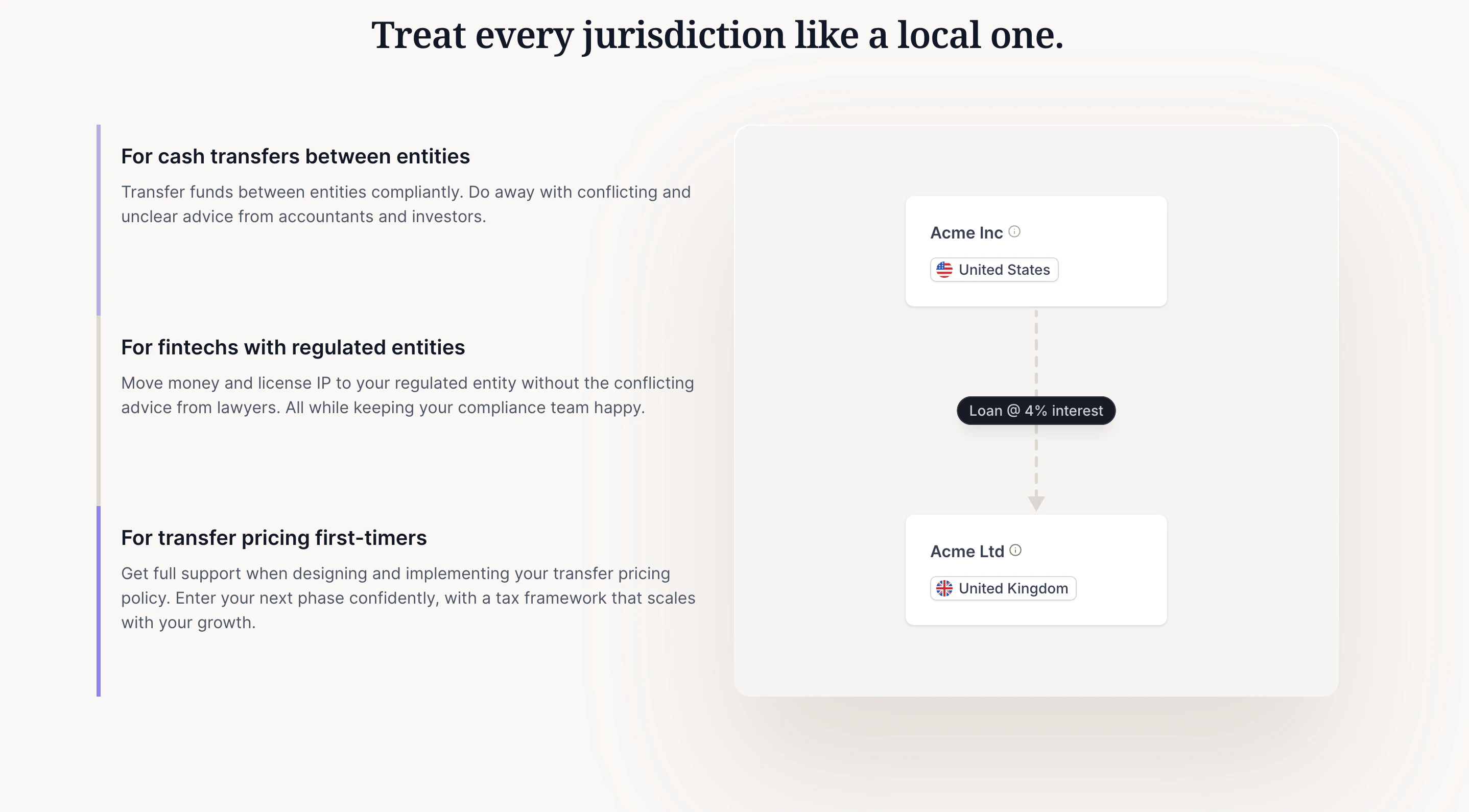 Treat every jurisdiction like a local one.

For cash transfers between entities

Transfer funds between entities compliantly. Do away with conflicting and unclear advice from accountants and investors.

For fintechs with regulated entities

Move money and license IP to your regulated entity without the conflicting advice from lawyers. All while keeping your compliance team happy.

For transfer pricing first-timers

Get full support when designing and implementing your transfer pricing policy. Enter your next phase confidently, with a tax framework that scales with your growth.

Acme Inc

United States

Loan @ 4% interest

Acme Ltd

United Kingdom