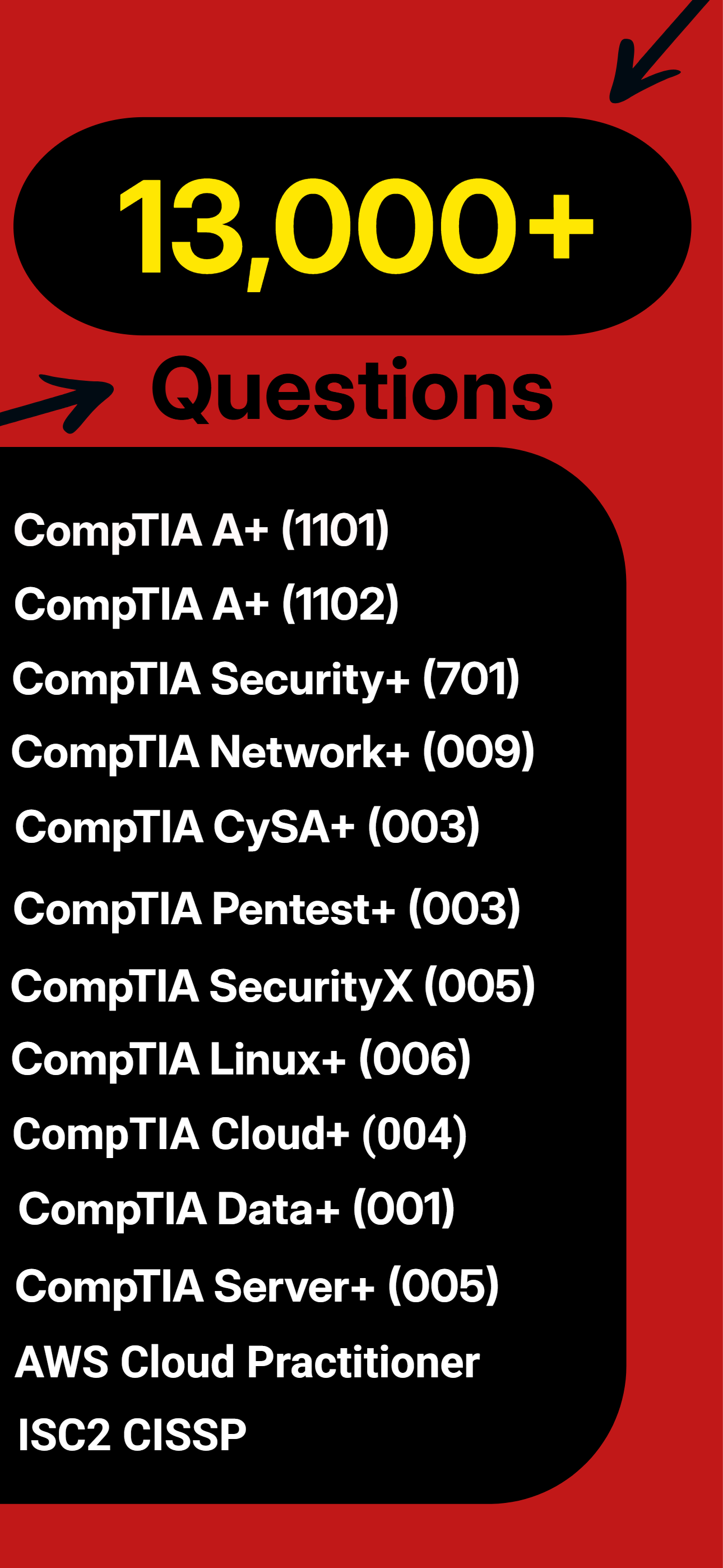 13,000+

Questions

CompTIA A+ (1101)
CompTIA A+ (1102)
CompTIA Security+ (701)
CompTIA Network+ (009)
CompTIA CySA+ (003)
CompTIA Pentest+ (003)
CompTIA SecurityX (005)
CompTIA Linux+ (006)
CompTIA Cloud+ (004)
CompTIA Data+ (001)
CompTIA Server+ (005)
AWS Cloud Practitioner
ISC2 CISSP