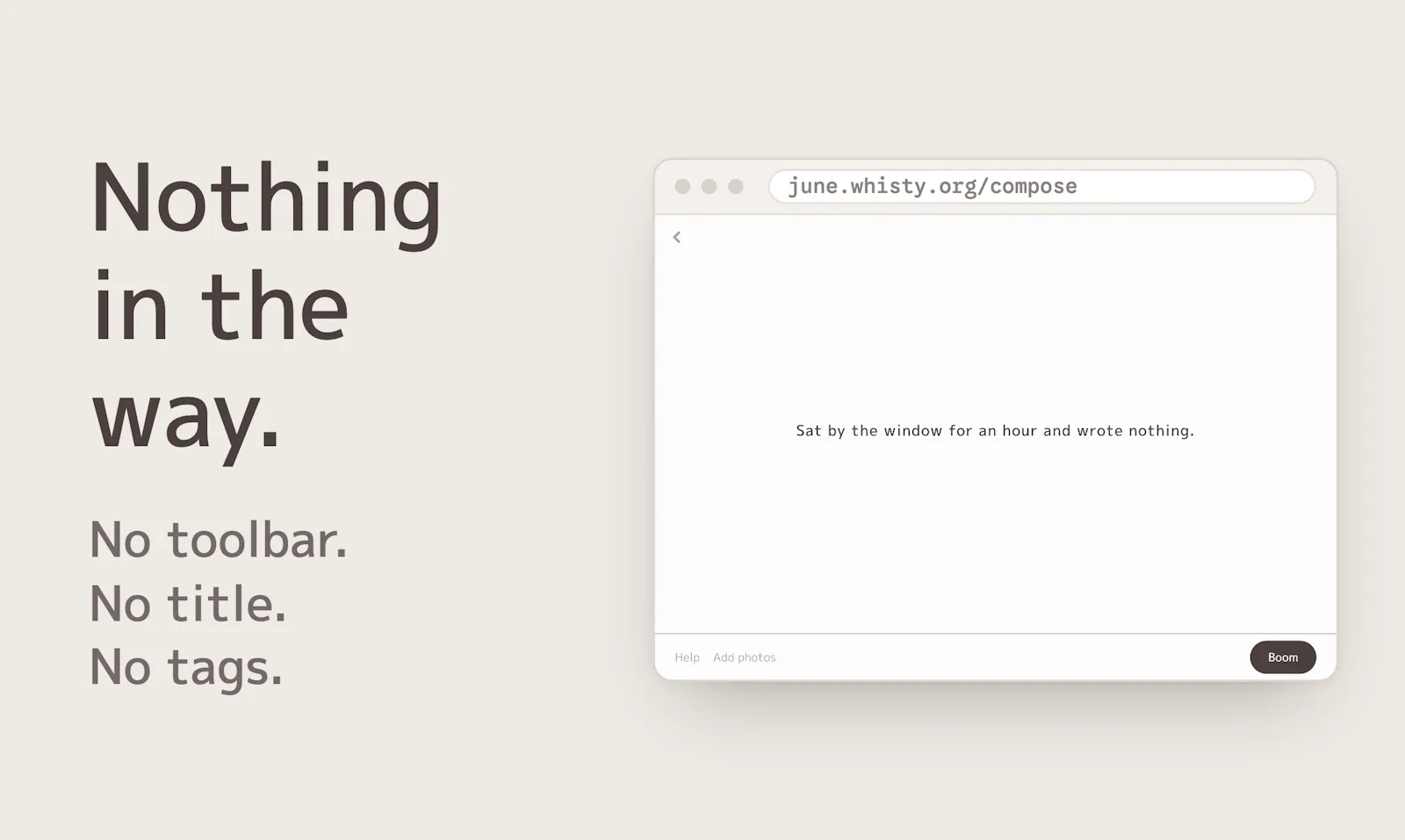 Nothing in the way.

No toolbar.
No title.
No tags.

june.whisty.org/compose

Sat by the window for an hour and wrote nothing.

Help Add photos

Boom