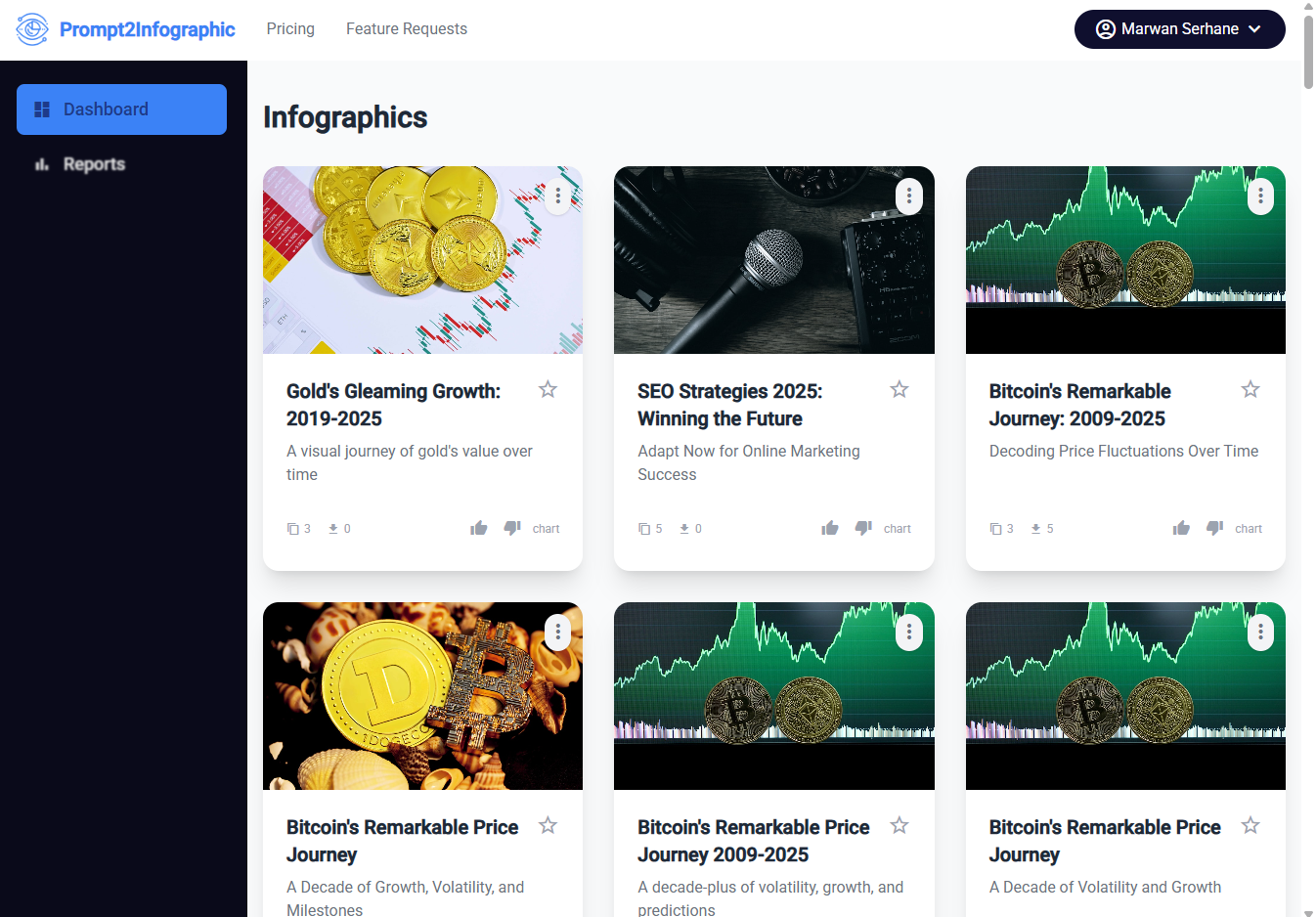 Prompt2Infographic Pricing Feature Requests Marwan Serhane

Dashboard

Reports

Infographics

Gold's Gleaming Growth: 2019-2025

A visual journey of gold's value over time

3 0 chart

SEO Strategies 2025: Winning the Future

Adapt Now for Online Marketing Success

5 0 chart

Bitcoin's Remarkable Journey: 2009-2025

Decoding Price Fluctuations Over Time

3 5 chart

Bitcoin's Remarkable Price Journey

A Decade of Growth, Volatility, and Milestones

Bitcoin's Remarkable Price Journey 2009-2025

A decade-plus of volatility, growth, and predictions

Bitcoin's Remarkable Price Journey

A Decade of Volatility and Growth