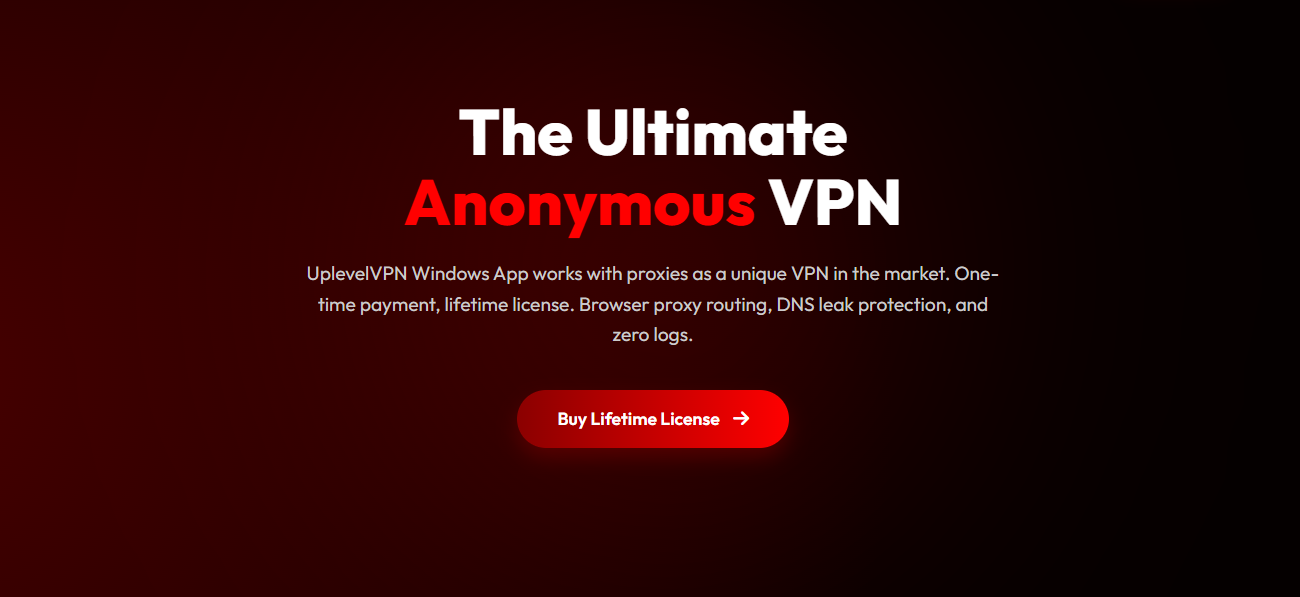 The Ultimate Anonymous VPN

UplevelVPN Windows App works with proxies as a unique VPN in the market. One-time payment, lifetime license. Browser proxy routing, DNS leak protection, and zero logs.

Buy Lifetime License →