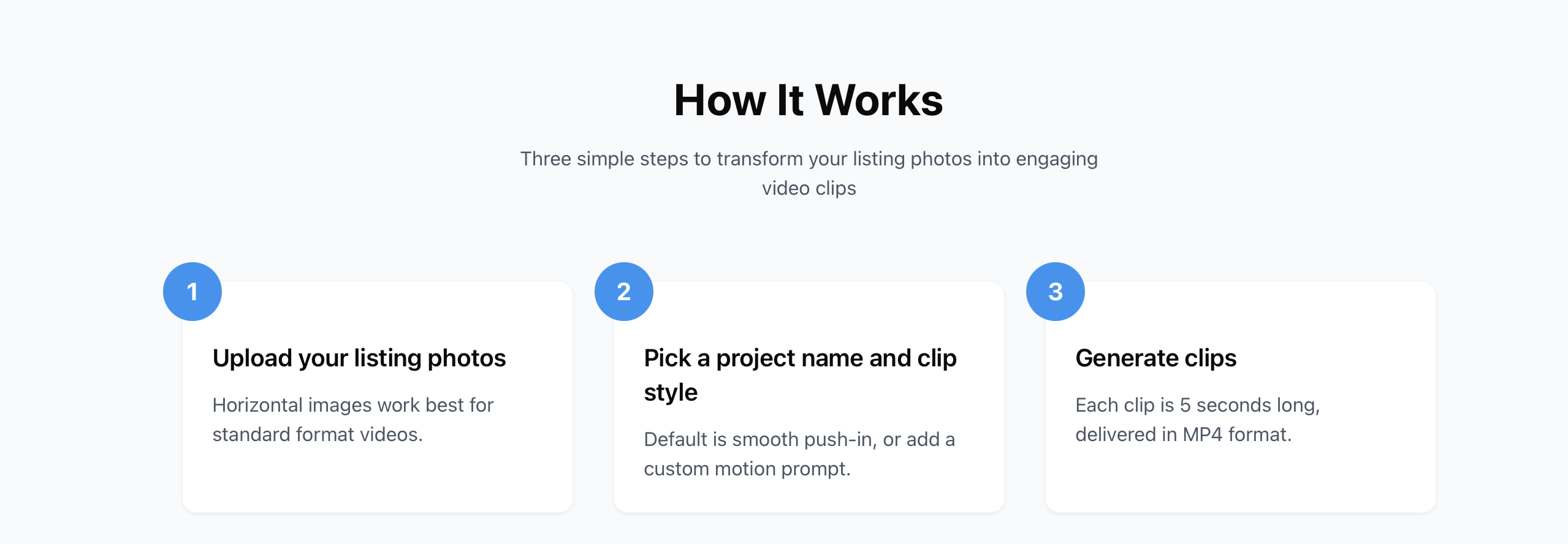 How It Works

Three simple steps to transform your listing photos into engaging video clips

1

Upload your listing photos

Horizontal images work best for standard format videos.

2

Pick a project name and clip style

Default is smooth push-in, or add a custom motion prompt.

3

Generate clips

Each clip is 5 seconds long, delivered in MP4 format.