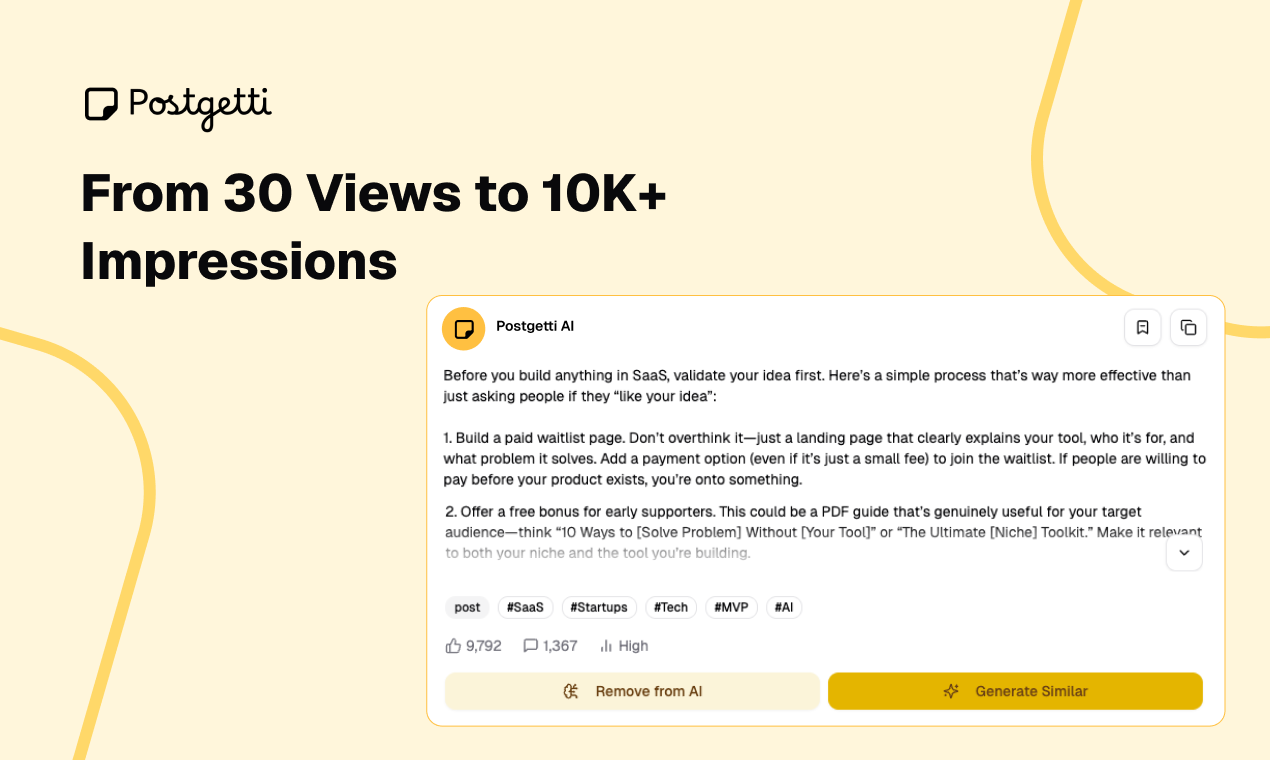 Postgetti

From 30 Views to 10K+ Impressions

Postgetti AI

Before you build anything in SaaS, validate your idea first. Here's a simple process that's way more effective than just asking people if they "like your idea":

1. Build a paid waitlist page. Don't overthink it—just a landing page that clearly explains your tool, who it's for, and what problem it solves. Add a payment option (even if it's just a small fee) to join the waitlist. If people are willing to pay before your product exists, you're onto something.

2. Offer a free bonus for early supporters. This could be a PDF guide that's genuinely useful for your target audience—think "10 Ways to [Solve Problem] Without [Your Tool]" or "The Ultimate [Niche] Toolkit." Make it relevant to both your niche and the tool you're building.

post #SaaS #Startups #Tech #MVP #AI

9,792 1,367 High

Remove from AI Generate Similar