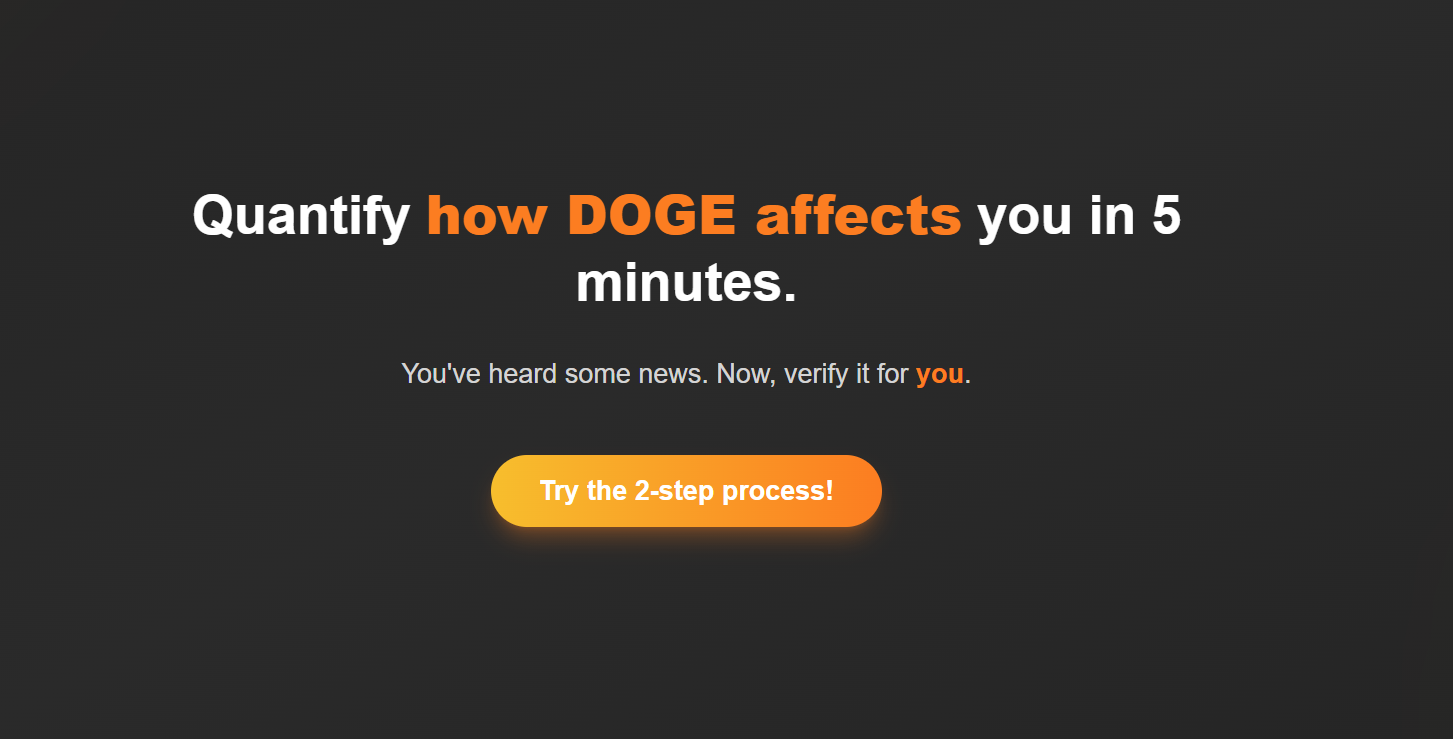 Quantify how DOGE affects you in 5 minutes.

You've heard some news. Now, verify it for you.

Try the 2-step process!