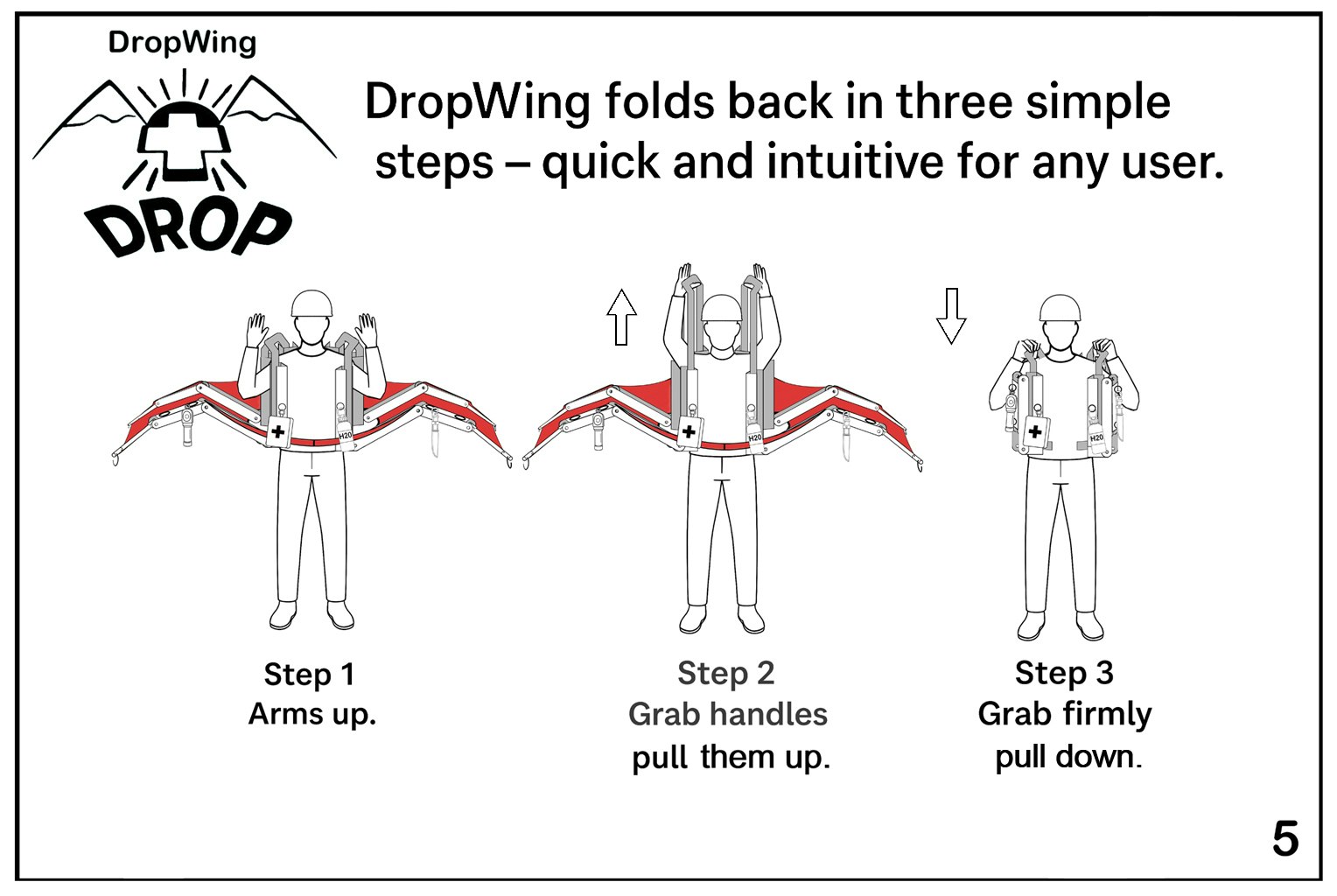 DropWing

DROP

DropWing folds back in three simple steps – quick and intuitive for any user.

H20

H20

H20

Step 1
Arms up.

Step 2
Grab handles
pull them up.

Step 3
Grab firmly
pull down.

5