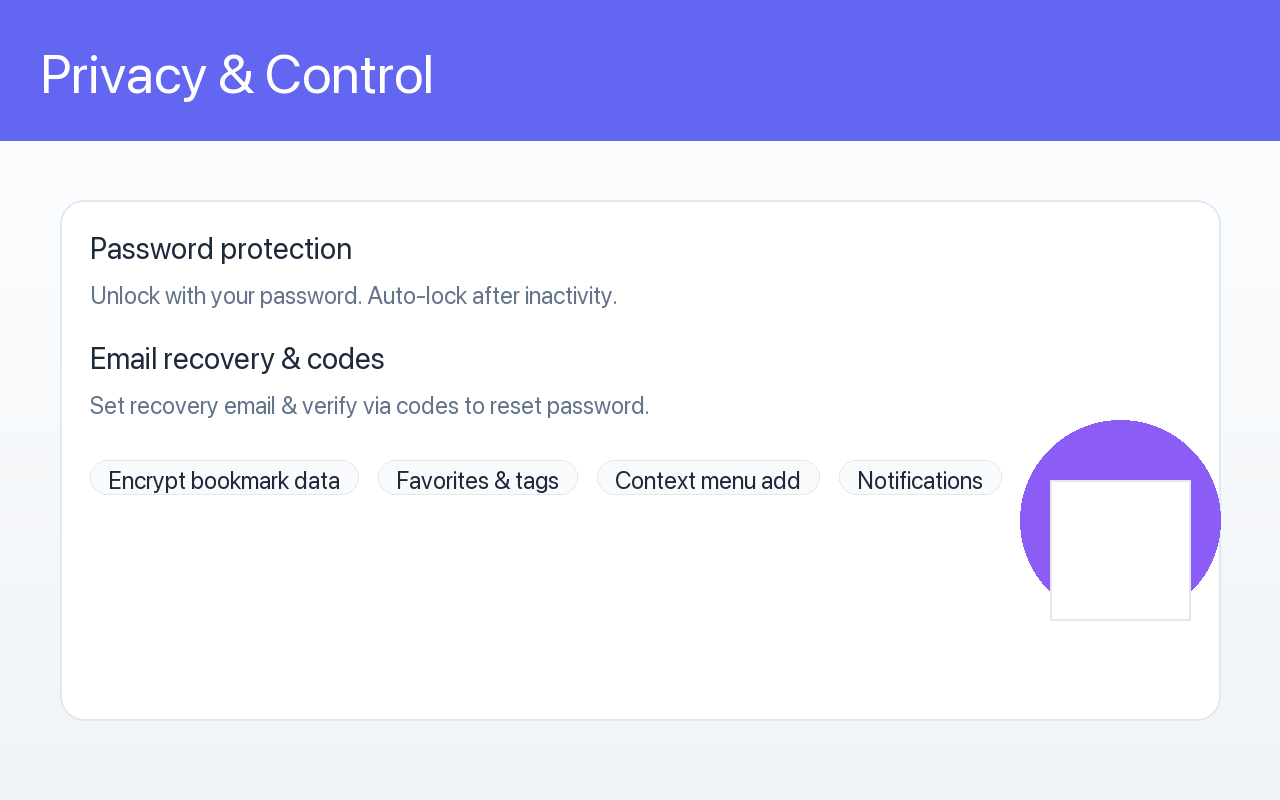 Privacy & Control

Password protection

Unlock with your password. Auto-lock after inactivity.

Email recovery & codes

Set recovery email & verify via codes to reset password.

Encrypt bookmark data
Favorites & tags
Context menu add
Notifications