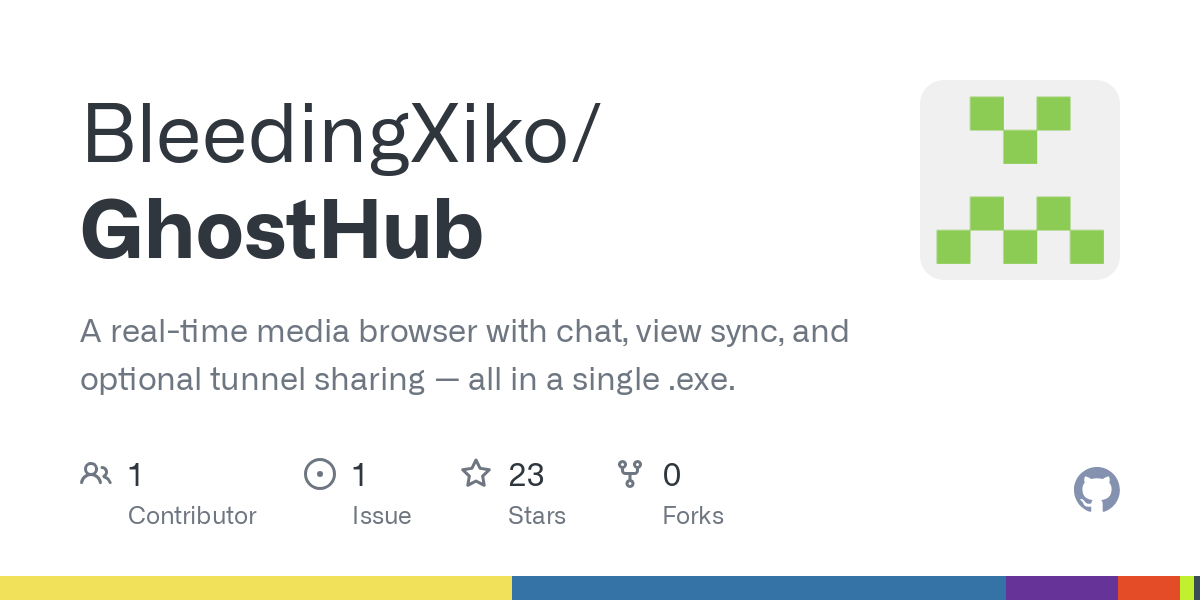 BleedingXiko/
GhostHub

A real-time media browser with chat, view sync, and optional tunnel sharing — all in a single .exe.

1
Contributor

1
Issue

23
Stars

0
Forks