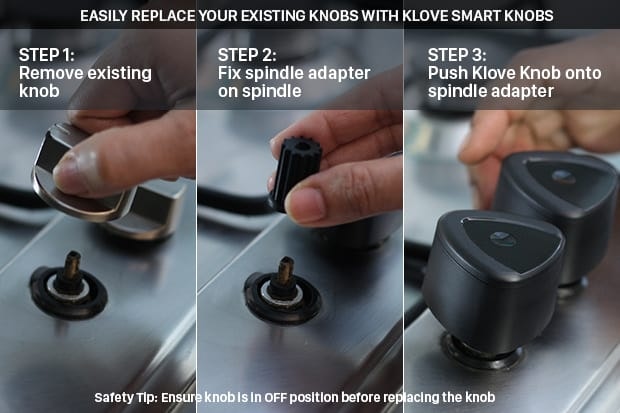 EASILY REPLACE YOUR EXISTING KNOBS WITH KLOVE SMART KNOBS

STEP 1:
Remove existing knob

STEP 2:
Fix spindle adapter on spindle

STEP 3:
Push Klove Knob onto spindle adapter

Safety Tip: Ensure knob is in OFF position before replacing the knob